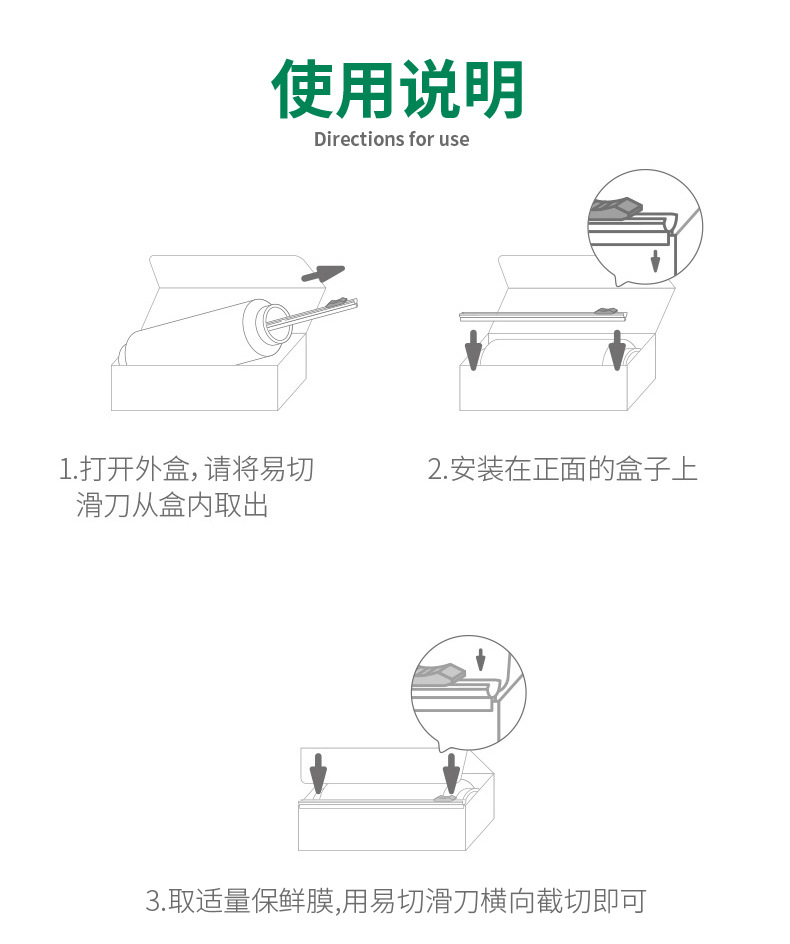 使用说明
Directions for use

1.打开外盒，请将易切滑刀从盒内取出

2.安装在正面的盒子上

3.取适量保鲜膜,用易切滑刀横向截切即可