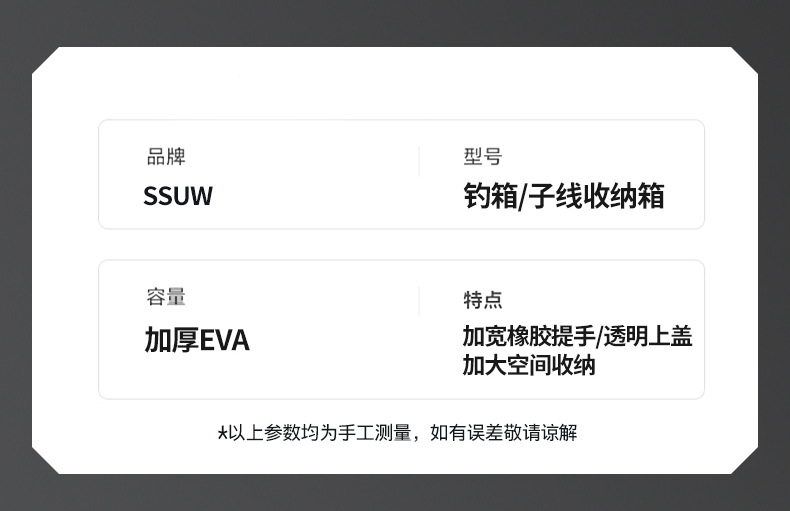 品牌

SSUW

型号

钓箱/子线收纳箱

容量

加厚EVA

特点

加宽橡胶提手/透明上盖
加大空间收纳

*以上参数均为手工测量，如有误差敬请谅解