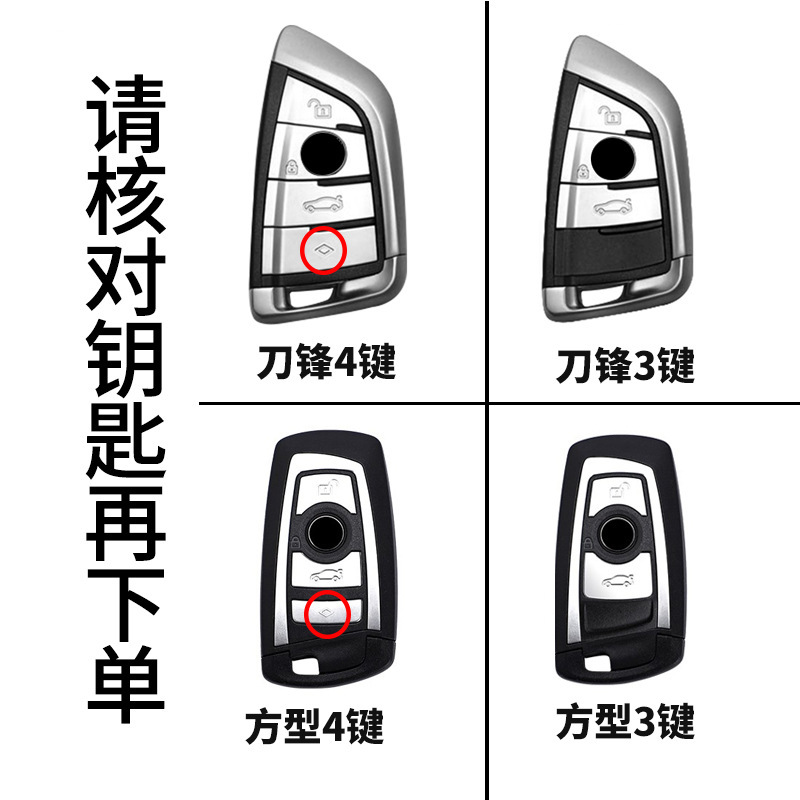 请核对钥匙再下单

刀锋4键

刀锋3键

方型4键

方型3键