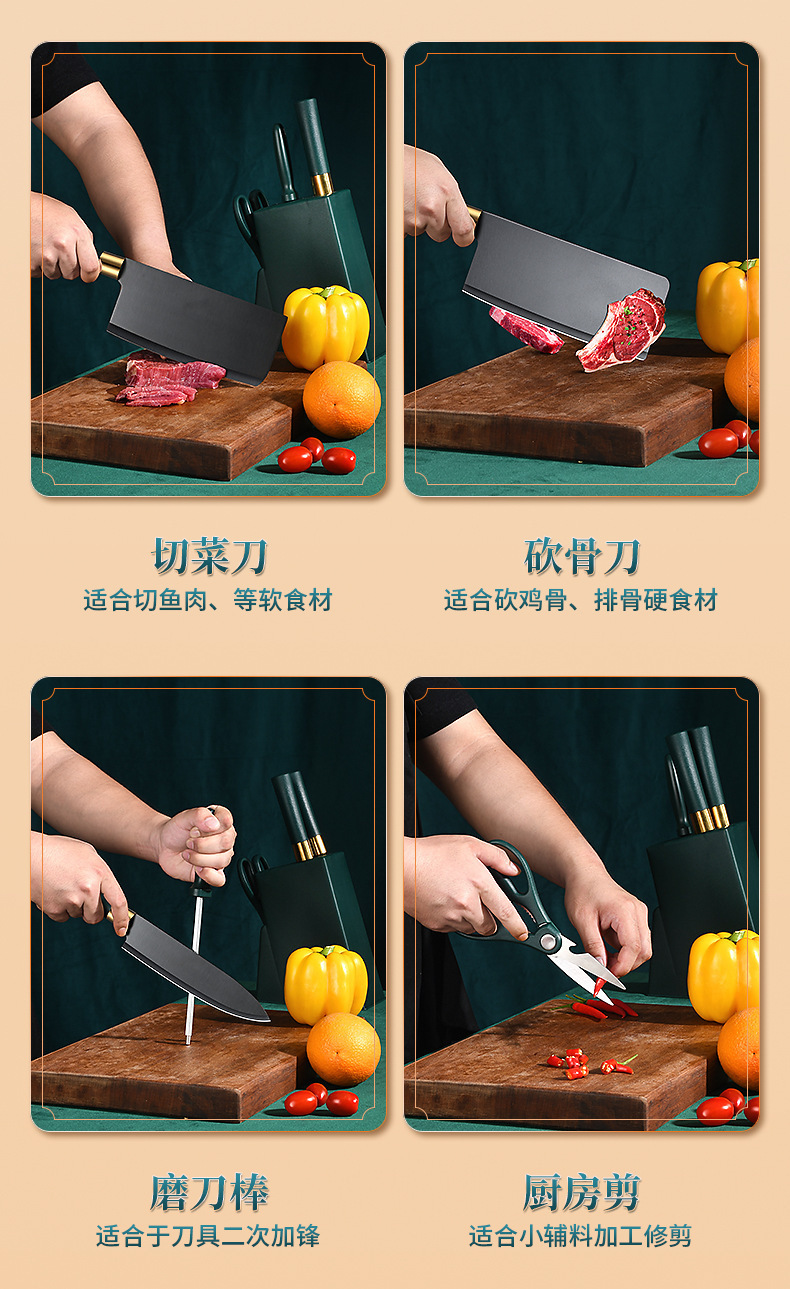 切菜刀
适合切鱼肉、等软食材

砍骨刀
适合砍鸡骨、排骨硬食材

磨刀棒
适合于刀具二次加锋

厨房剪
适合小辅料加工修剪