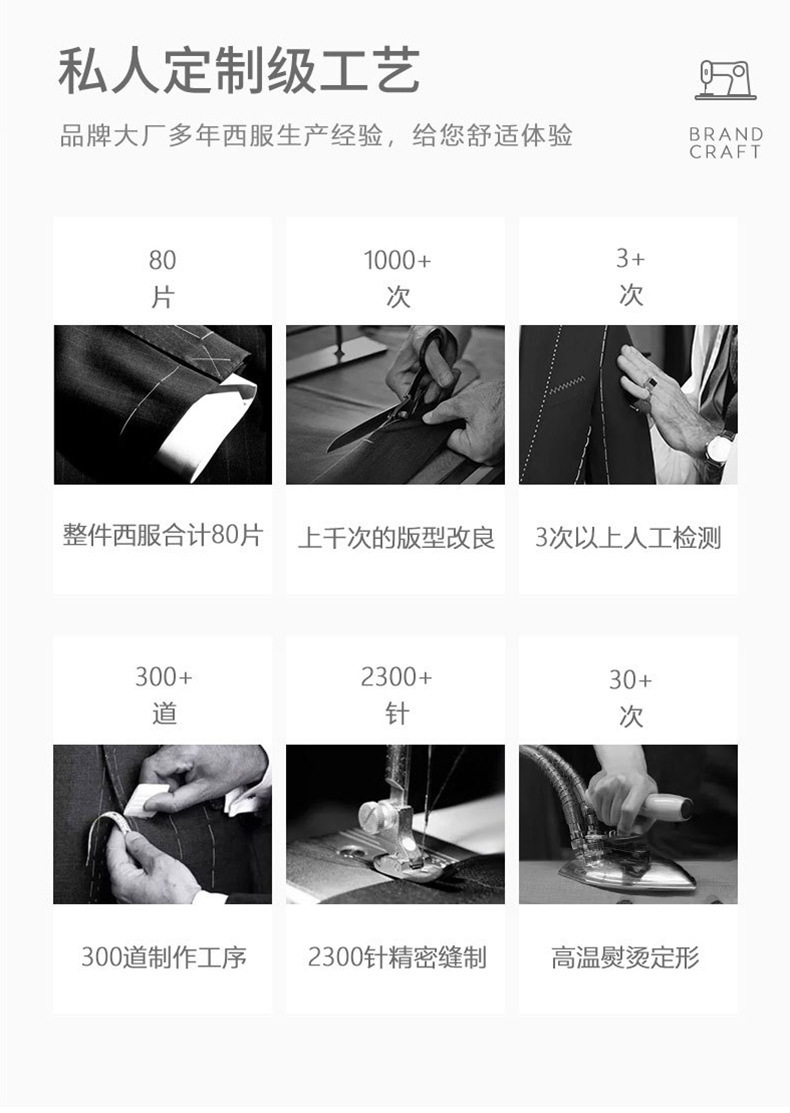 私人定制级工艺

品牌大厂多年西服生产经验，给您舒适体验

BRAND CRAFT

80
片

整件西服合计80片

1000+
次

上千次的版型改良

3+
次

3次以上人工检测

300+
道

300道制作工序

2300+
针

2300针精密缝制

30+
次

高温熨烫定形