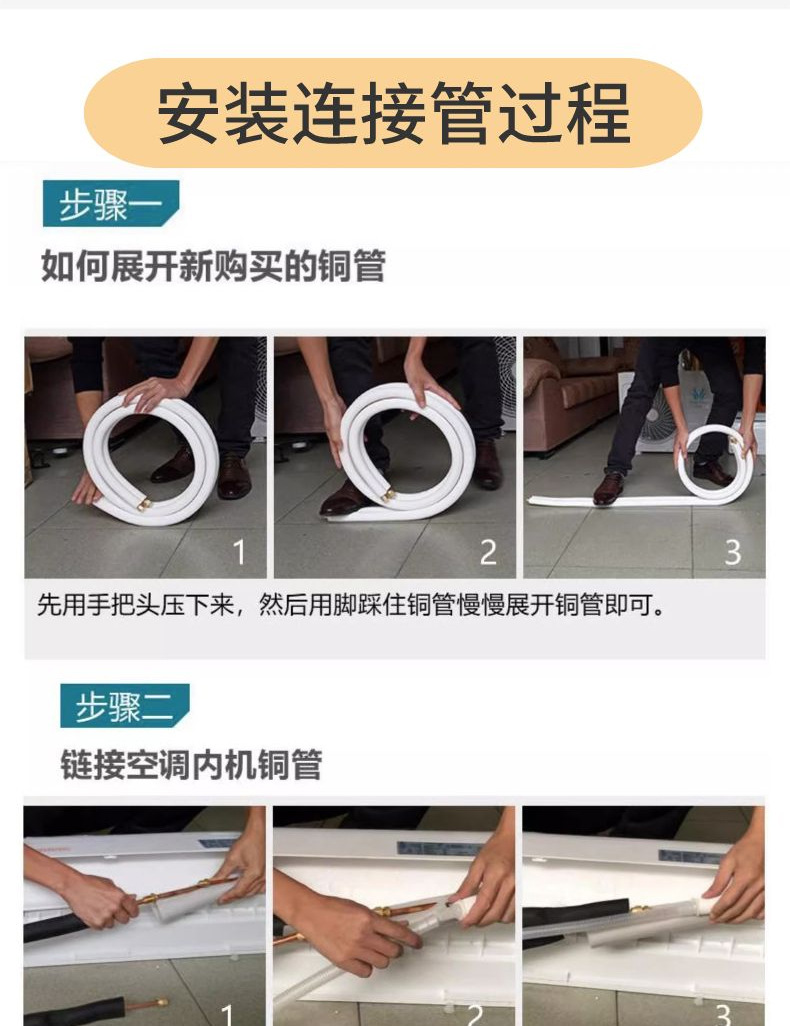 安装连接管过程

步骤一

如何展开新购买的铜管

1

2

3

先用手把头压下来，然后用脚踩住铜管慢慢展开铜管即可。

步骤二

链接空调内机铜管

1

2

3