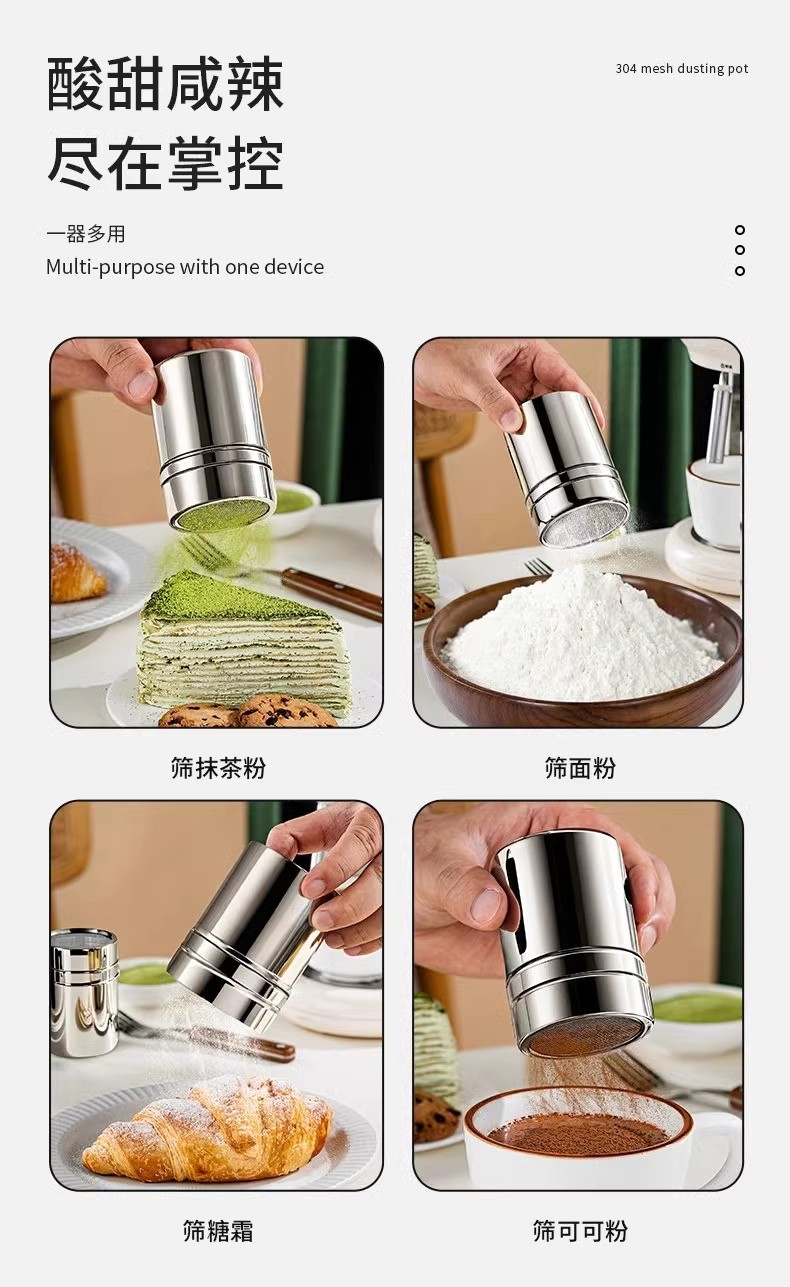 酸甜咸辣
尽在掌控

304 mesh dusting pot

一器多用
Multi-purpose with one device

筛抹茶粉

筛面粉

筛糖霜

筛可可粉