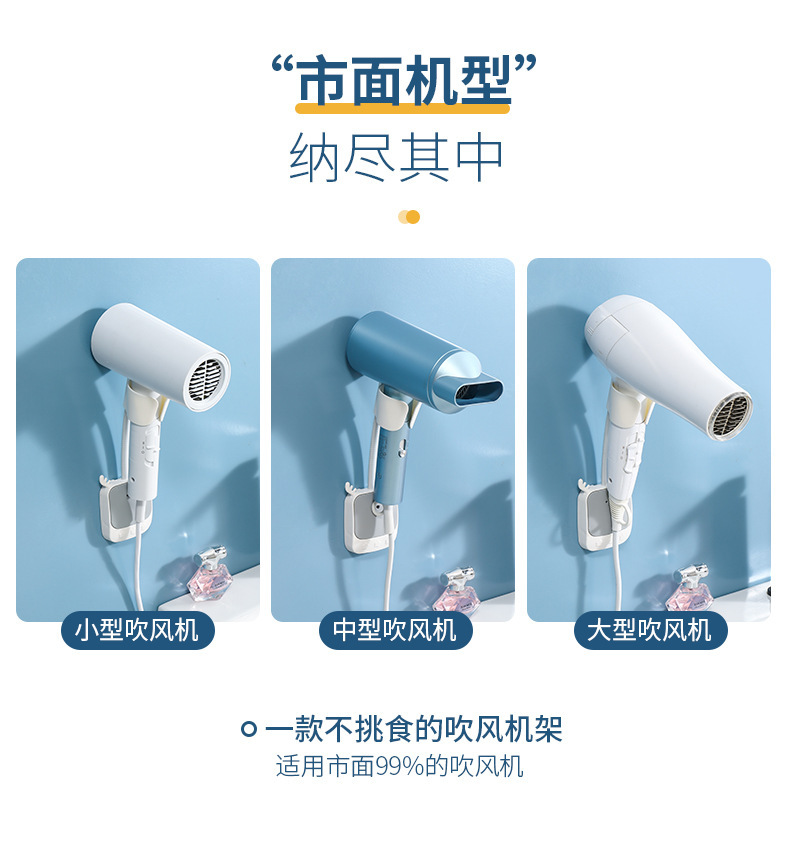 “市面机型”
纳尽其中

小型吹风机

中型吹风机

大型吹风机

一款不挑食的吹风机架
适用市面99%的吹风机