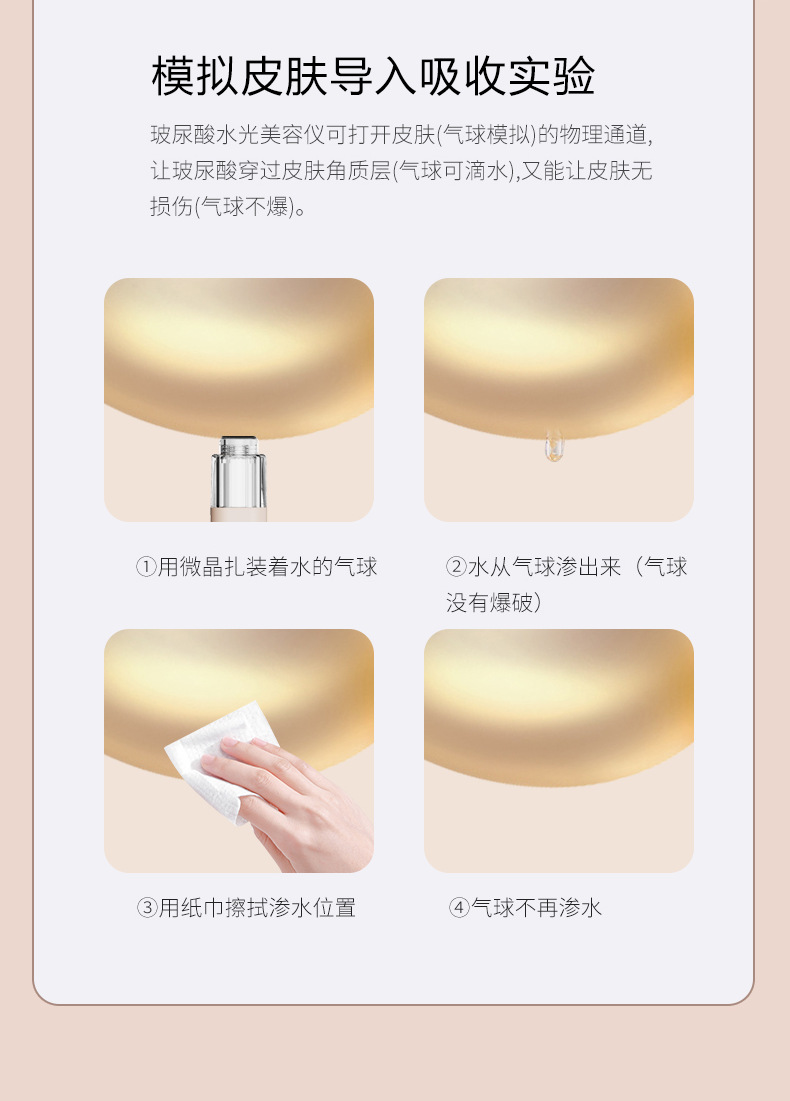 模拟皮肤导入吸收实验

玻尿酸水光美容仪可打开皮肤(气球模拟)的物理通道,让玻尿酸穿过皮肤角质层(气球可滴水),又能让皮肤无损伤(气球不爆)。

①用微晶扎装着水的气球

②水从气球渗出来（气球没有爆破）

③用纸巾擦拭渗水位置

④气球不再渗水