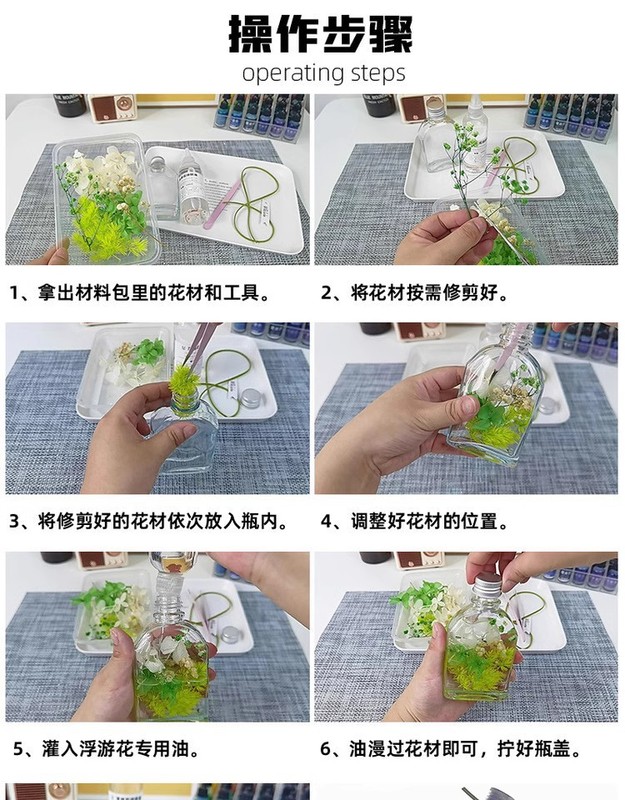 操作步骤
operating steps

1、拿出材料包里的花材和工具。

2、将花材按需修剪好。

3、将修剪好的花材依次放入瓶内。

4、调整好花材的位置。

5、灌入浮游花专用油。

6、油漫过花材即可，拧好瓶盖。