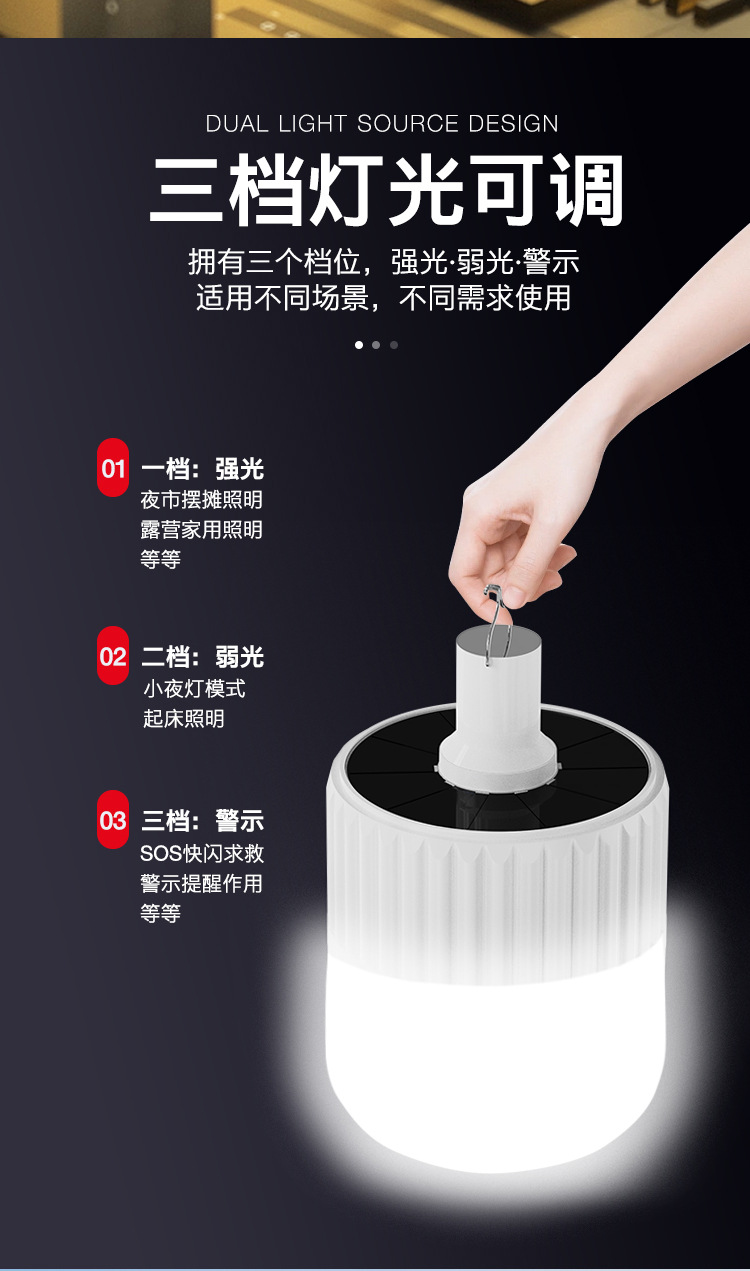 DUAL LIGHT SOURCE DESIGN

三档灯光可调

拥有三个档位，强光·弱光·警示
适用不同场景，不同需求使用

01 一档：强光
夜市摆摊照明
露营家用照明
等等

02 二档：弱光
小夜灯模式
起床照明

03 三档：警示
SOS快闪求救
警示提醒作用
等等