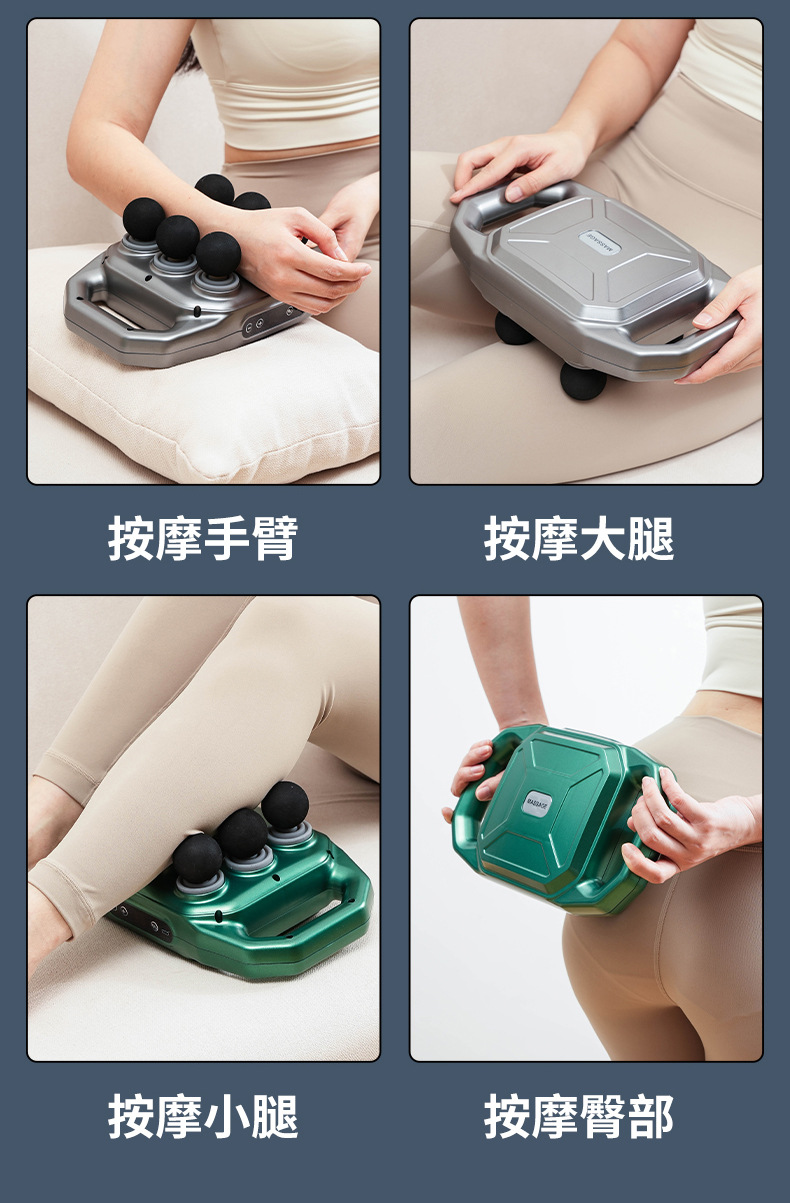 MASSAGE

按摩手臂

按摩大腿

MASSAGE

按摩小腿

按摩臀部