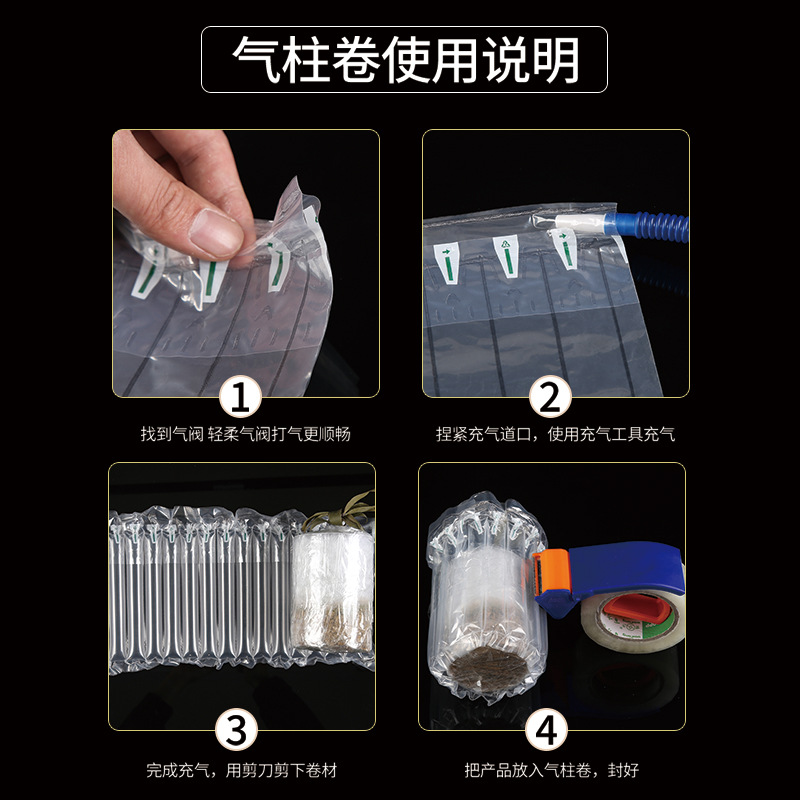 气柱卷使用说明

1

找到气阀 轻柔气阀打气更顺畅

2

捏紧充气道口，使用充气工具充气

3

完成充气，用剪刀剪下卷材

4

把产品放入气柱卷，封好