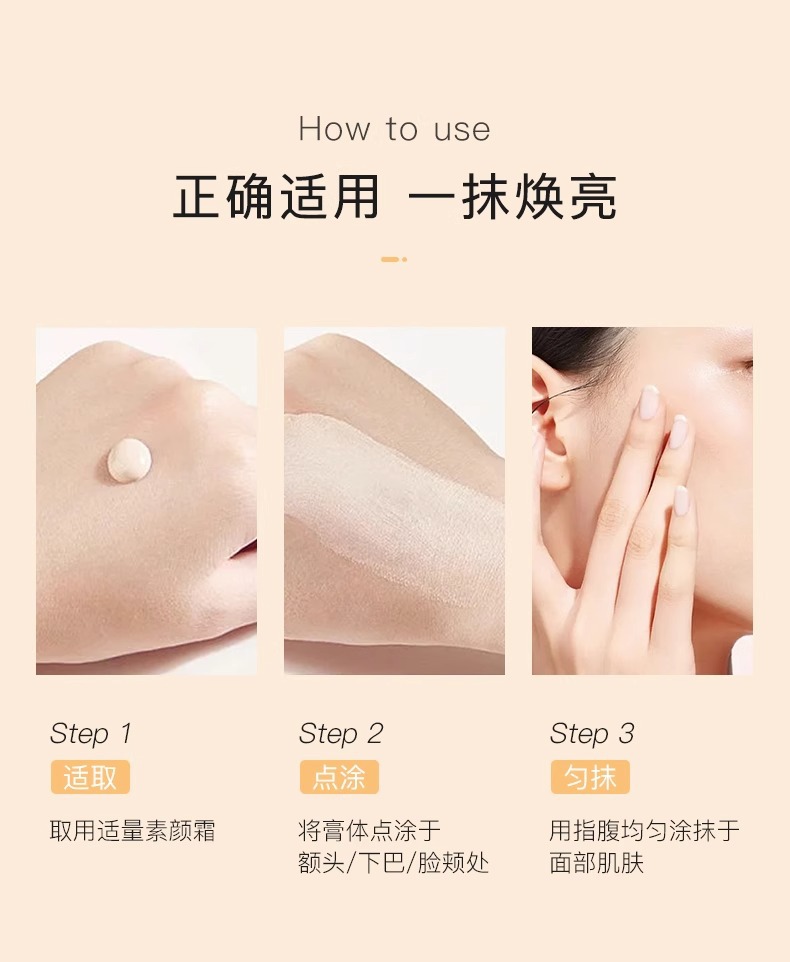 How to use

正确适用 一抹焕亮

Step 1
适取
取用适量素颜霜

Step 2
点涂
将膏体点涂于额头/下巴/脸颊处

Step 3
匀抹
用指腹均匀涂抹于面部肌肤