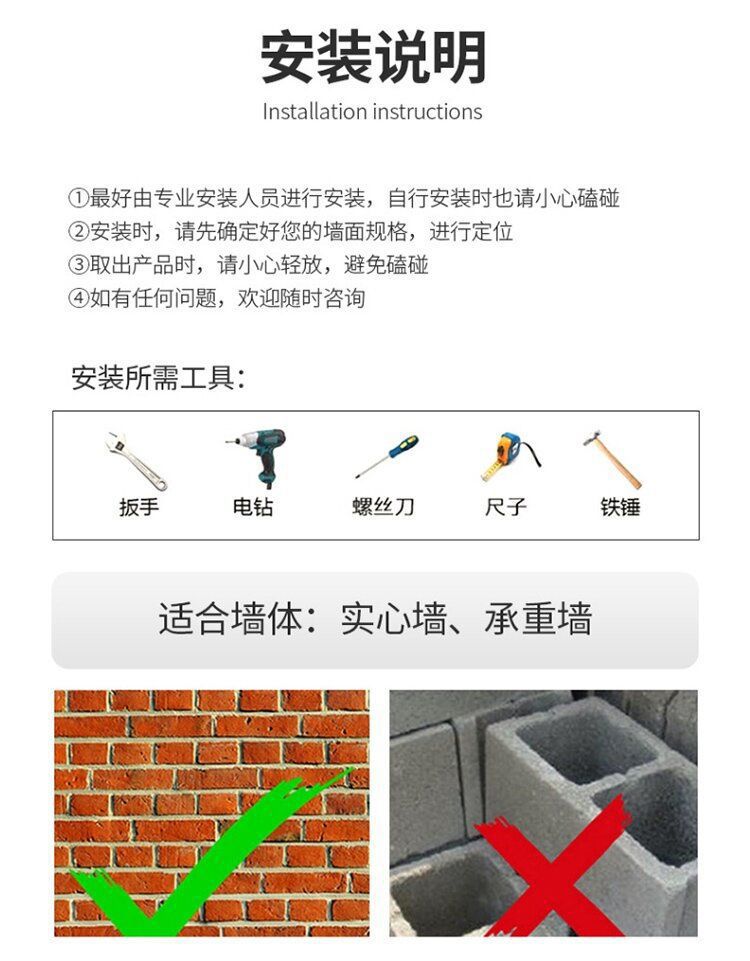 安装说明

Installation instructions

①最好由专业安装人员进行安装，自行安装时也请小心磕碰
②安装时，请先确定好您的墙面规格，进行定位
③取出产品时，请小心轻放，避免磕碰
④如有任何问题，欢迎随时咨询

安装所需工具：

扳手　电钻　螺丝刀　尺子　铁锤

适合墙体：实心墙、承重墙