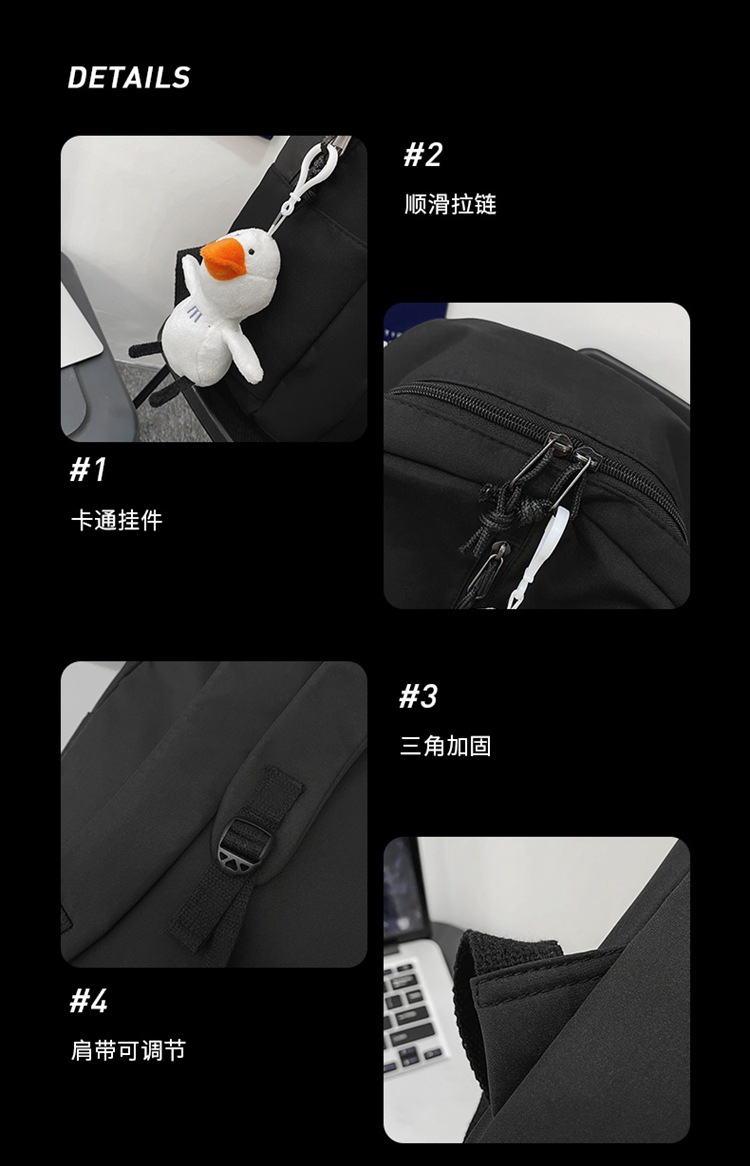 DETAILS

#2

顺滑拉链

#1

卡通挂件

#3

三角加固

#4

肩带可调节