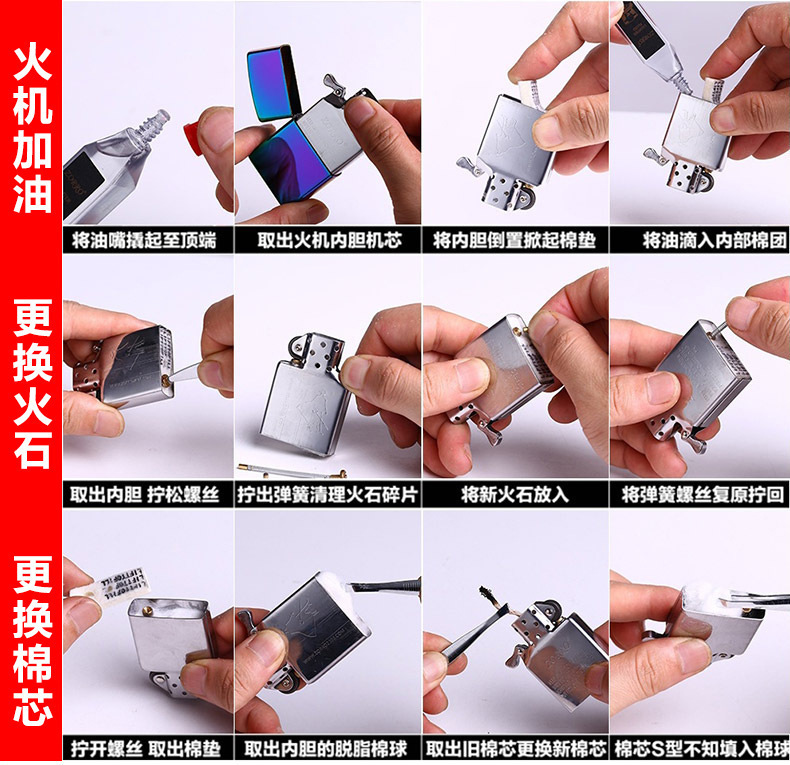 火机加油

将油嘴撬起至顶端

取出火机内胆机芯

将内胆倒置掀起棉垫

将油滴入内部棉团

更换火石

取出内胆 拧松螺丝

拧出弹簧清理火石碎片

将新火石放入

将弹簧螺丝复原拧回

更换棉芯

拧开螺丝 取出棉垫

取出内胆的脱脂棉球

取出旧棉芯更换新棉芯

棉芯S型不知填入棉球