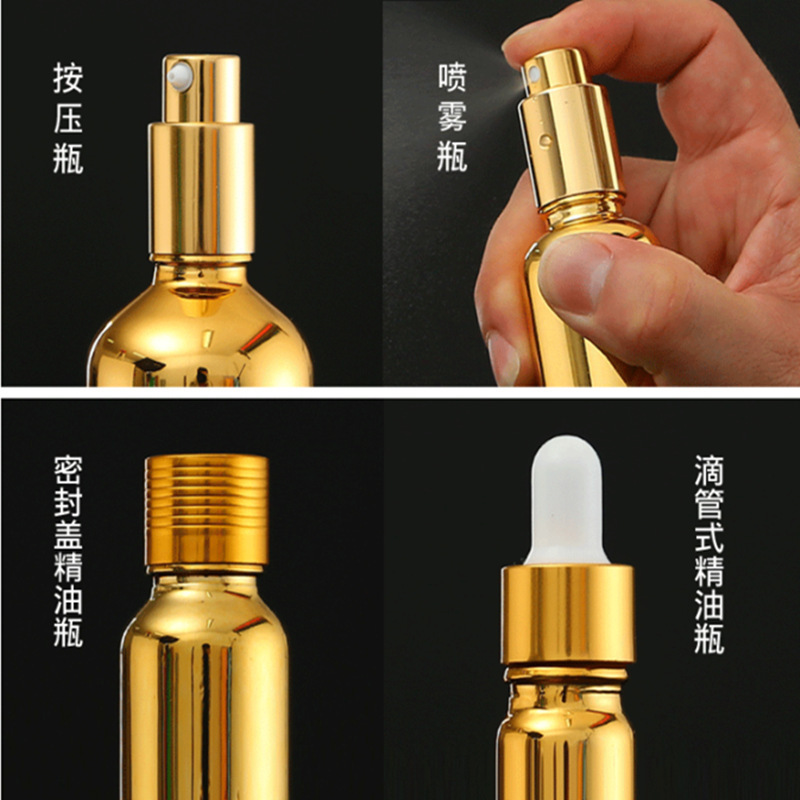 按压瓶

喷雾瓶

密封盖精油瓶

滴管式精油瓶