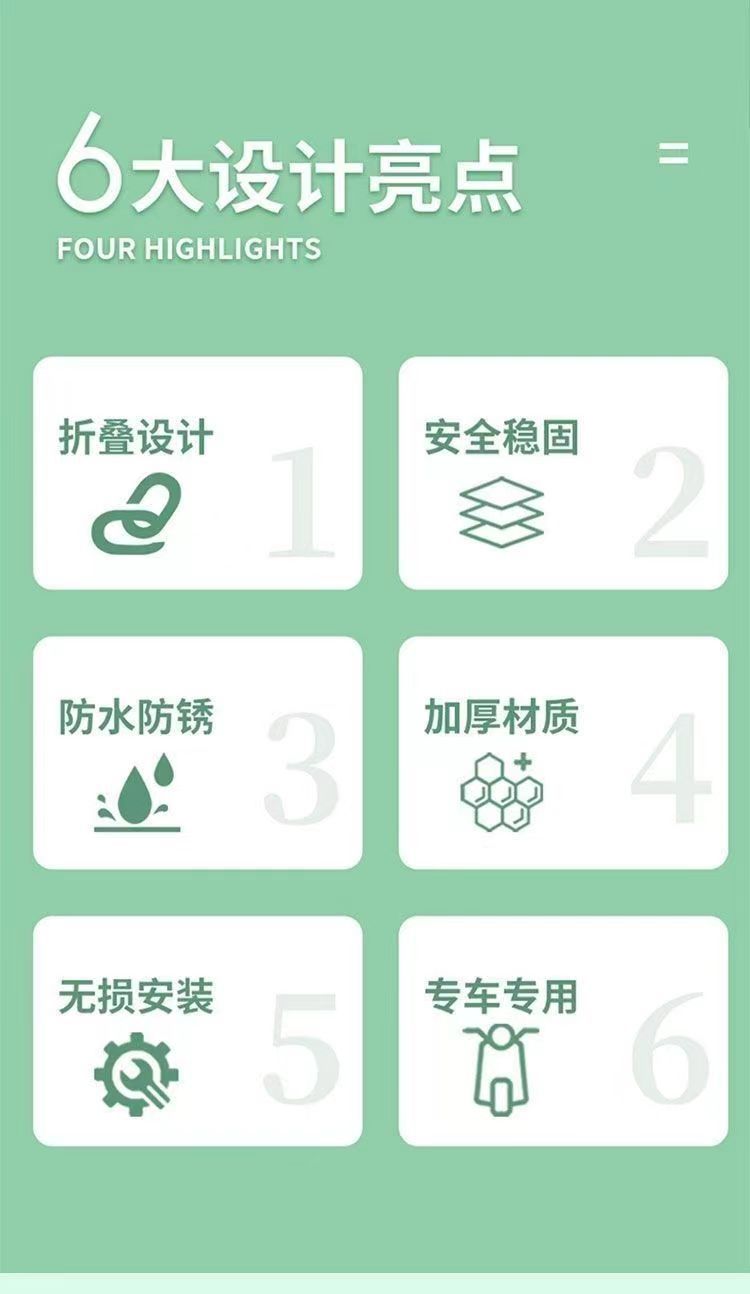 6大设计亮点

FOUR HIGHLIGHTS

折叠设计
1

安全稳固
2

防水防锈
3

加厚材质
4

无损安装
5

专车专用
6