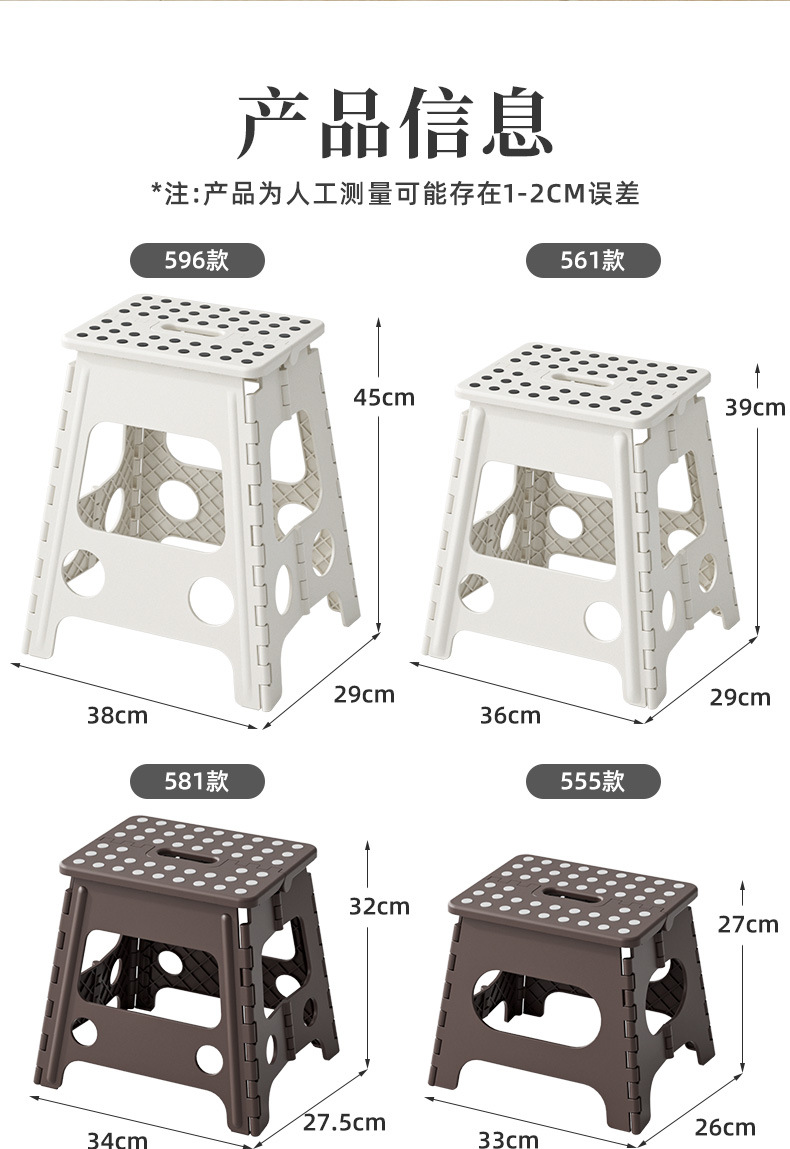 产品信息

*注:产品为人工测量可能存在1-2CM误差

596款

45cm

38cm

29cm

561款

39cm

36cm

29cm

581款

32cm

34cm

27.5cm

555款

27cm

33cm

26cm