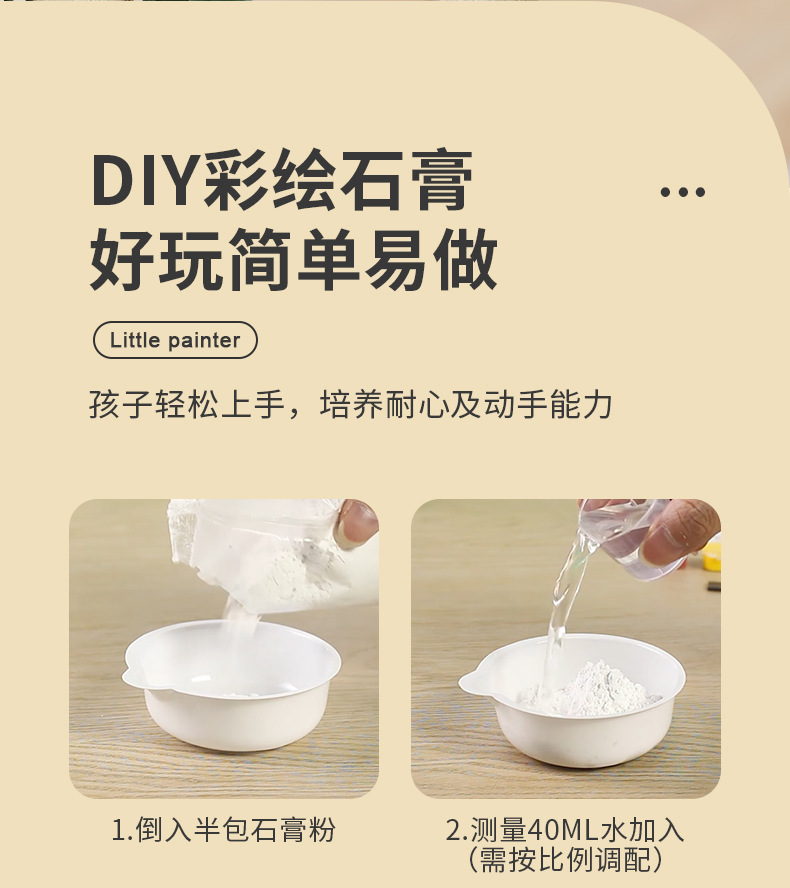 DIY彩绘石膏
好玩简单易做

Little painter

孩子轻松上手，培养耐心及动手能力

1.倒入半包石膏粉

2.测量40ML水加入
（需按比例调配）