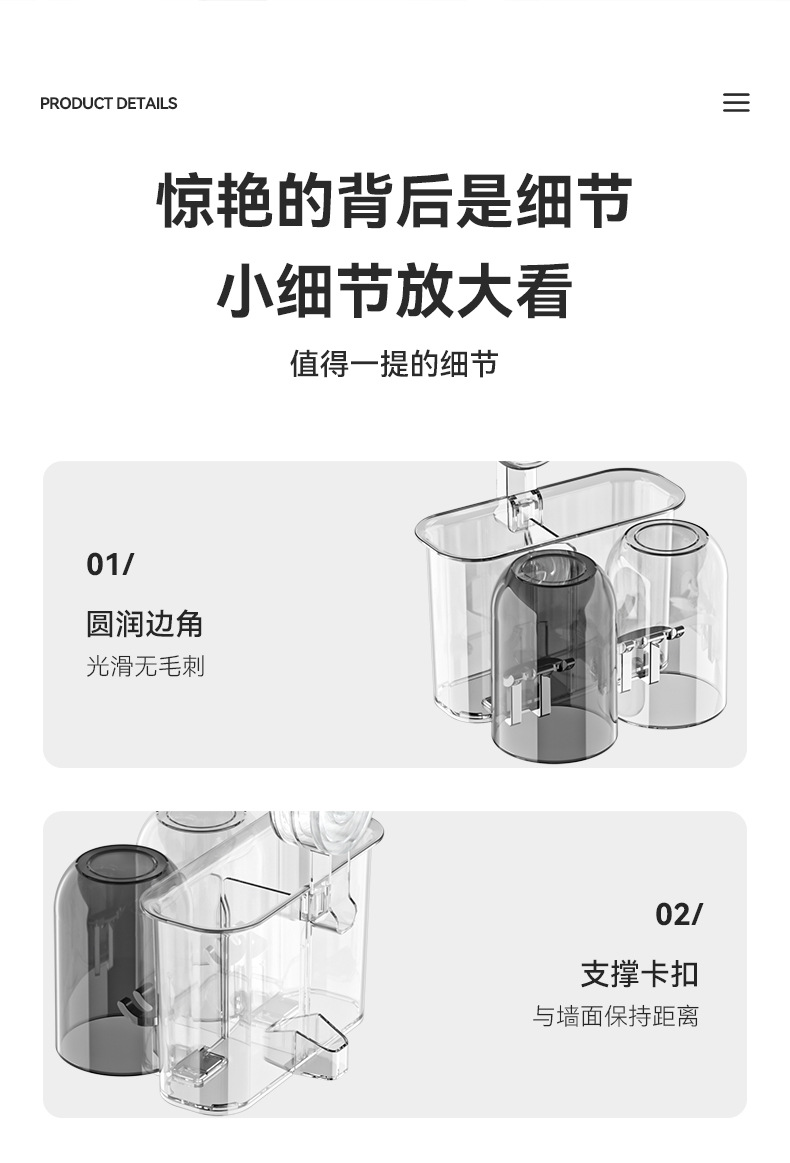 PRODUCT DETAILS

惊艳的背后是细节
小细节放大看

值得一提的细节

01/

圆润边角

光滑无毛刺

02/

支撑卡扣

与墙面保持距离