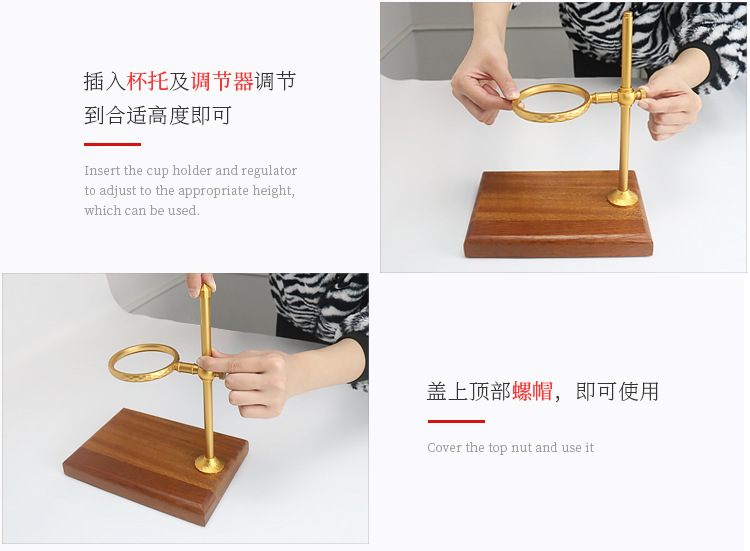 插入杯托及调节器调节到合适高度即可

Insert the cup holder and regulator to adjust to the appropriate height, which can be used.

盖上顶部螺帽，即可使用

Cover the top nut and use it