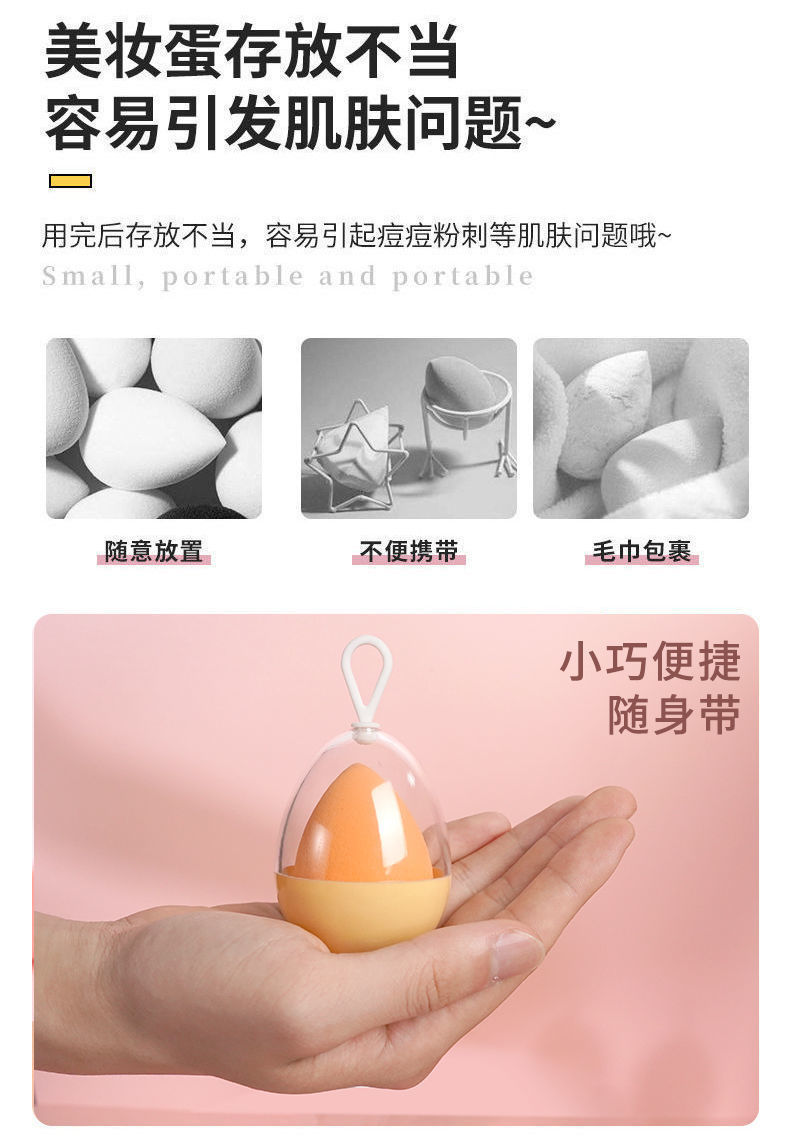 美妆蛋存放不当
容易引发肌肤问题~

用完后存放不当，容易引起痘痘粉刺等肌肤问题哦~
Small, portable and portable

随意放置

不便携带

毛巾包裹

小巧便捷
随身带