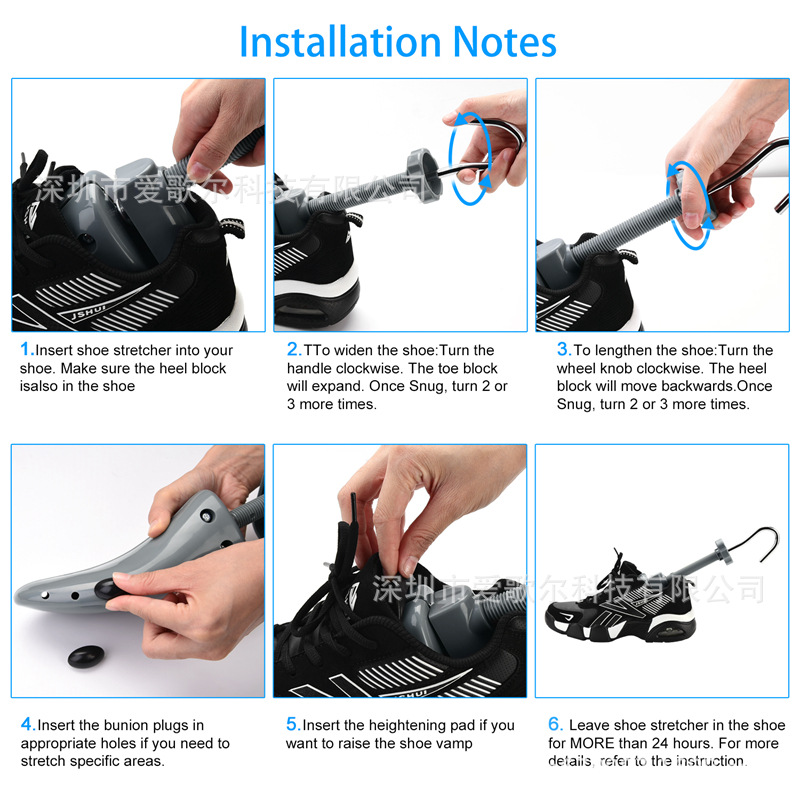 Installation Notes

深圳市爱歌尔科技有限公司

JSHUI

1.Insert shoe stretcher into your shoe. Make sure the heel block isalso in the shoe

2.TTo widen the shoe:Turn the handle clockwise. The toe block will expand. Once Snug, turn 2 or 3 more times.

3.To lengthen the shoe:Turn the wheel knob clockwise. The heel block will move backwards.Once Snug, turn 2 or 3 more times.

深圳市爱歌尔科技有限公司

JSHUI

4.Insert the bunion plugs in appropriate holes if you need to stretch specific areas.

5.Insert the heightening pad if you want to raise the shoe vamp

6. Leave shoe stretcher in the shoe for MORE than 24 hours. For more details, refer to the instruction.