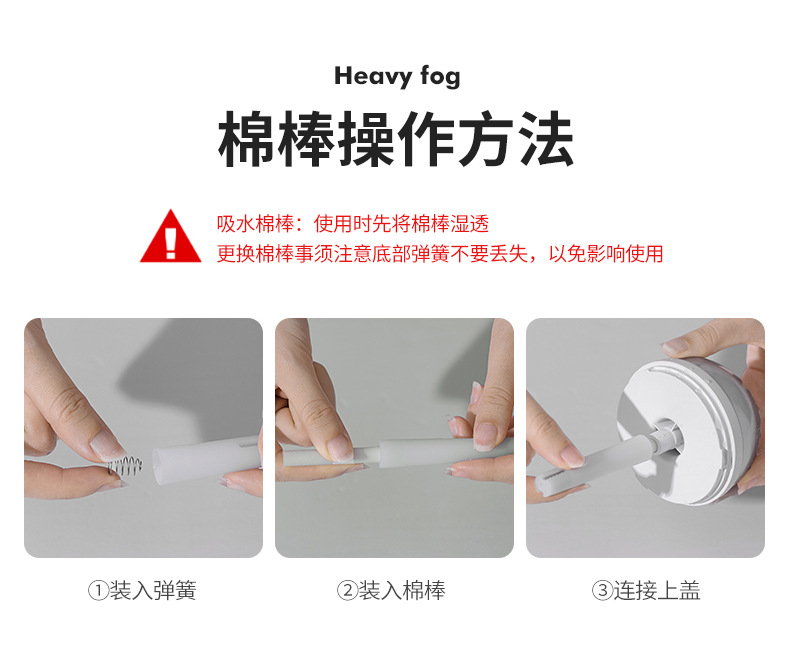 Heavy fog

棉棒操作方法

吸水棉棒：使用时先将棉棒湿透
更换棉棒事须注意底部弹簧不要丢失，以免影响使用

①装入弹簧

②装入棉棒

③连接上盖