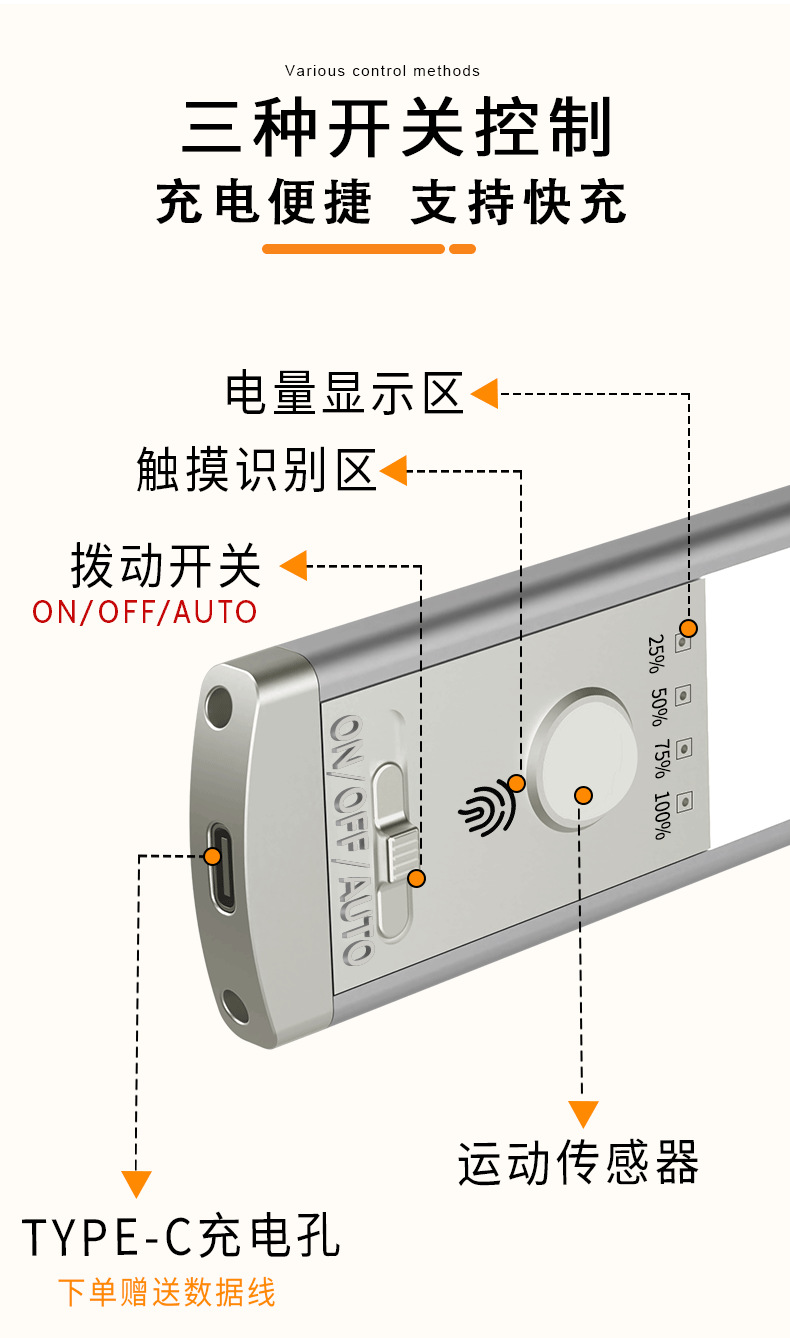 Various control methods

三种开关控制

充电便捷 支持快充

电量显示区

触摸识别区

拨动开关
ON/OFF/AUTO

25%
50%
75%
100%

ON/OFF/AUTO

运动传感器

TYPE-C充电孔
下单赠送数据线