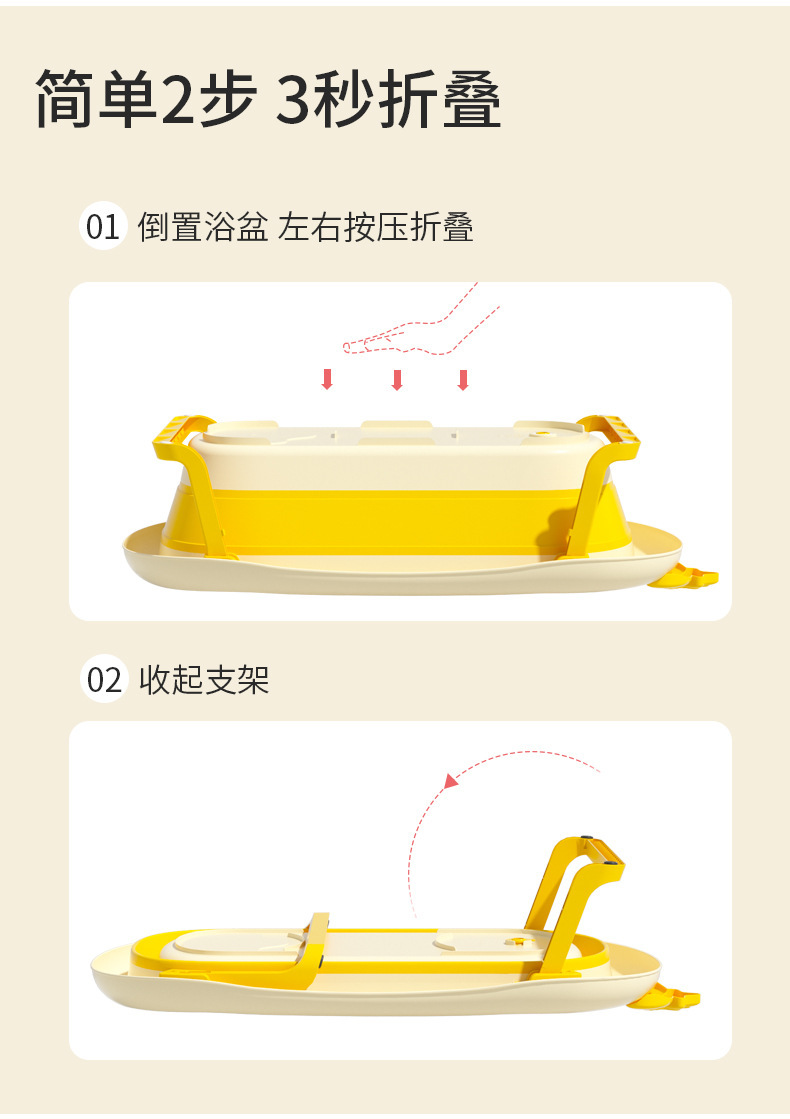 简单2步 3秒折叠

01 倒置浴盆 左右按压折叠

02 收起支架