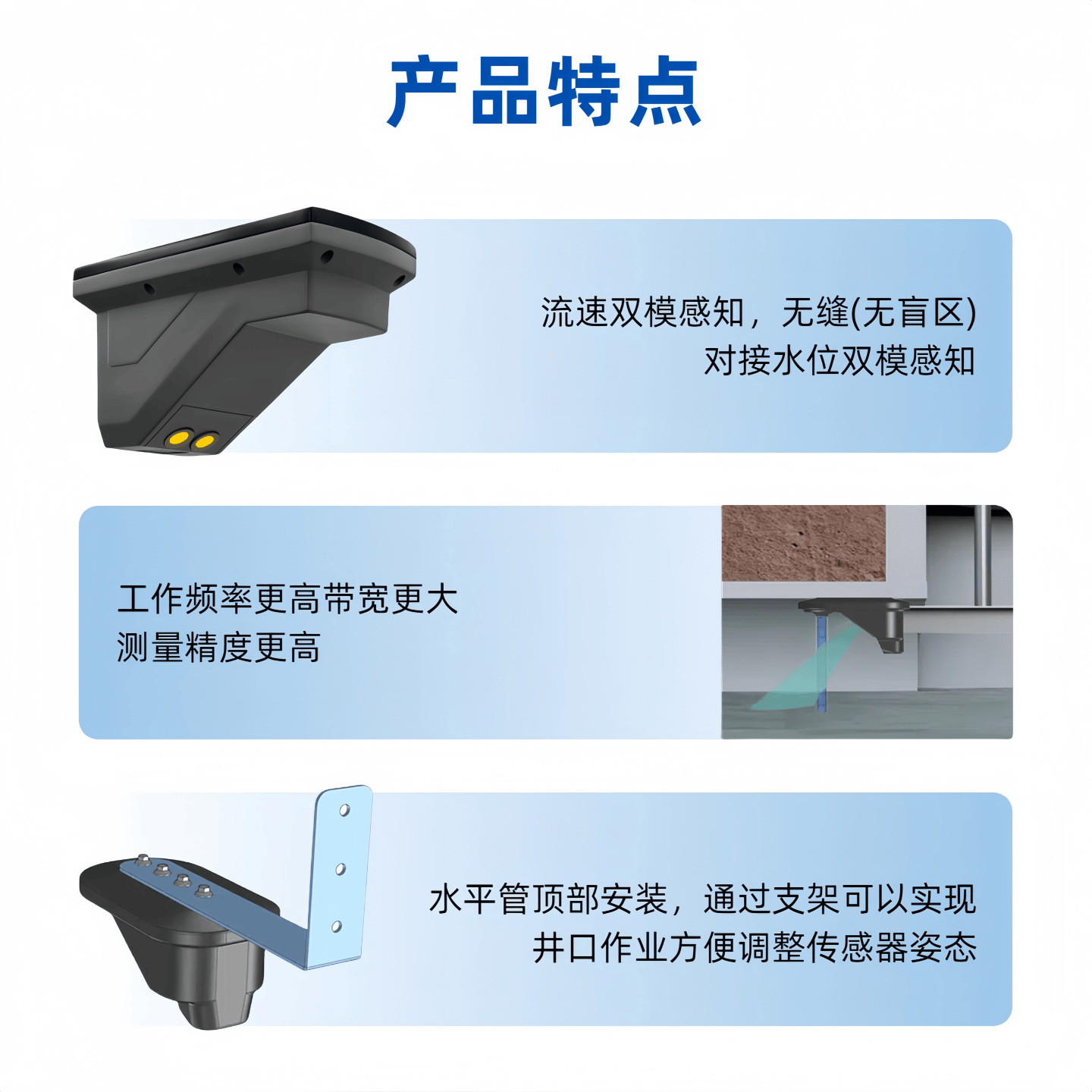 产品特点

流速双模感知，无缝(无盲区)
对接水位双模感知

工作频率更高带宽更大
测量精度更高

水平管顶部安装，通过支架可以实现
井口作业方便调整传感器姿态