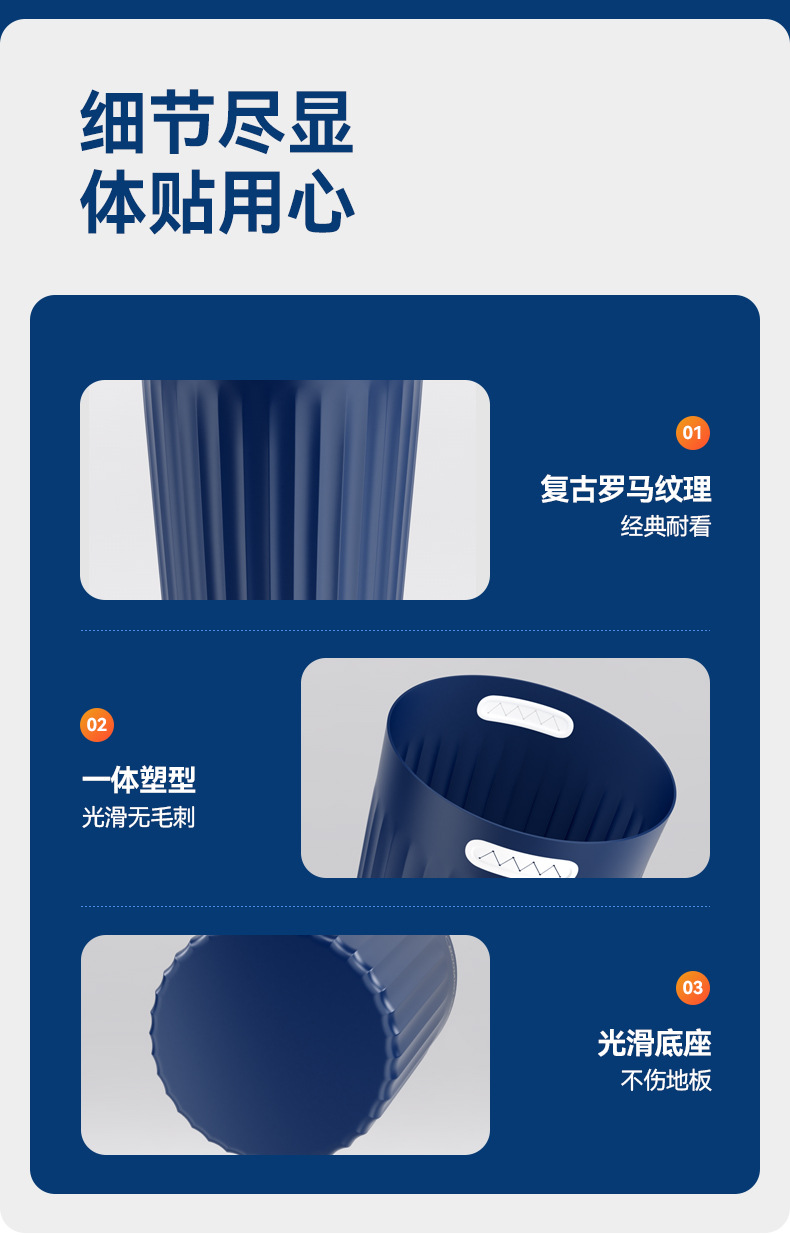 细节尽显
体贴用心

01
复古罗马纹理
经典耐看

02
一体塑型
光滑无毛刺

03
光滑底座
不伤地板