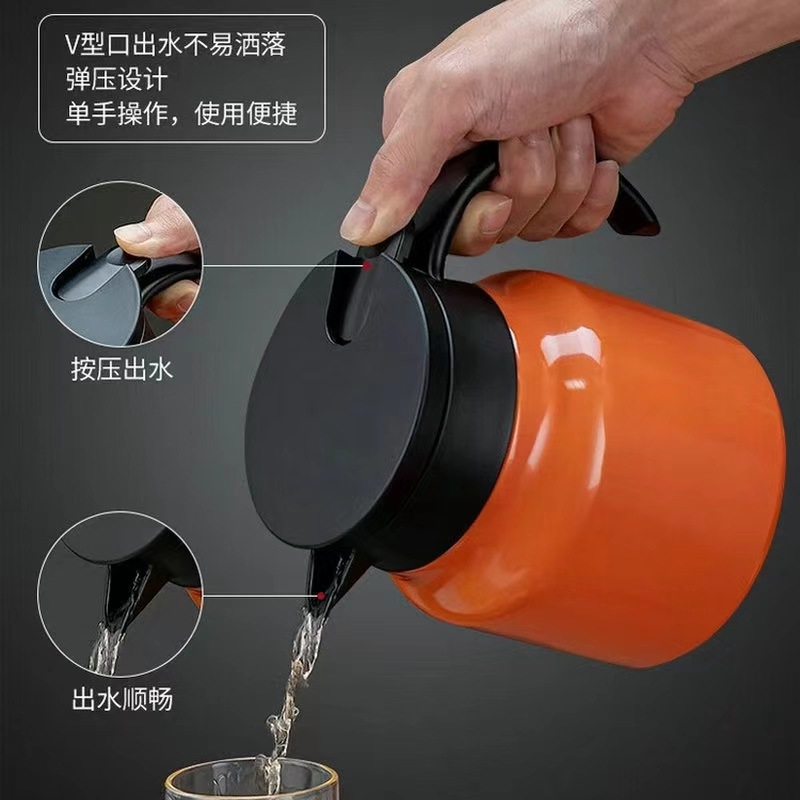 V型口出水不易洒落
弹压设计
单手操作，使用便捷

按压出水

出水顺畅