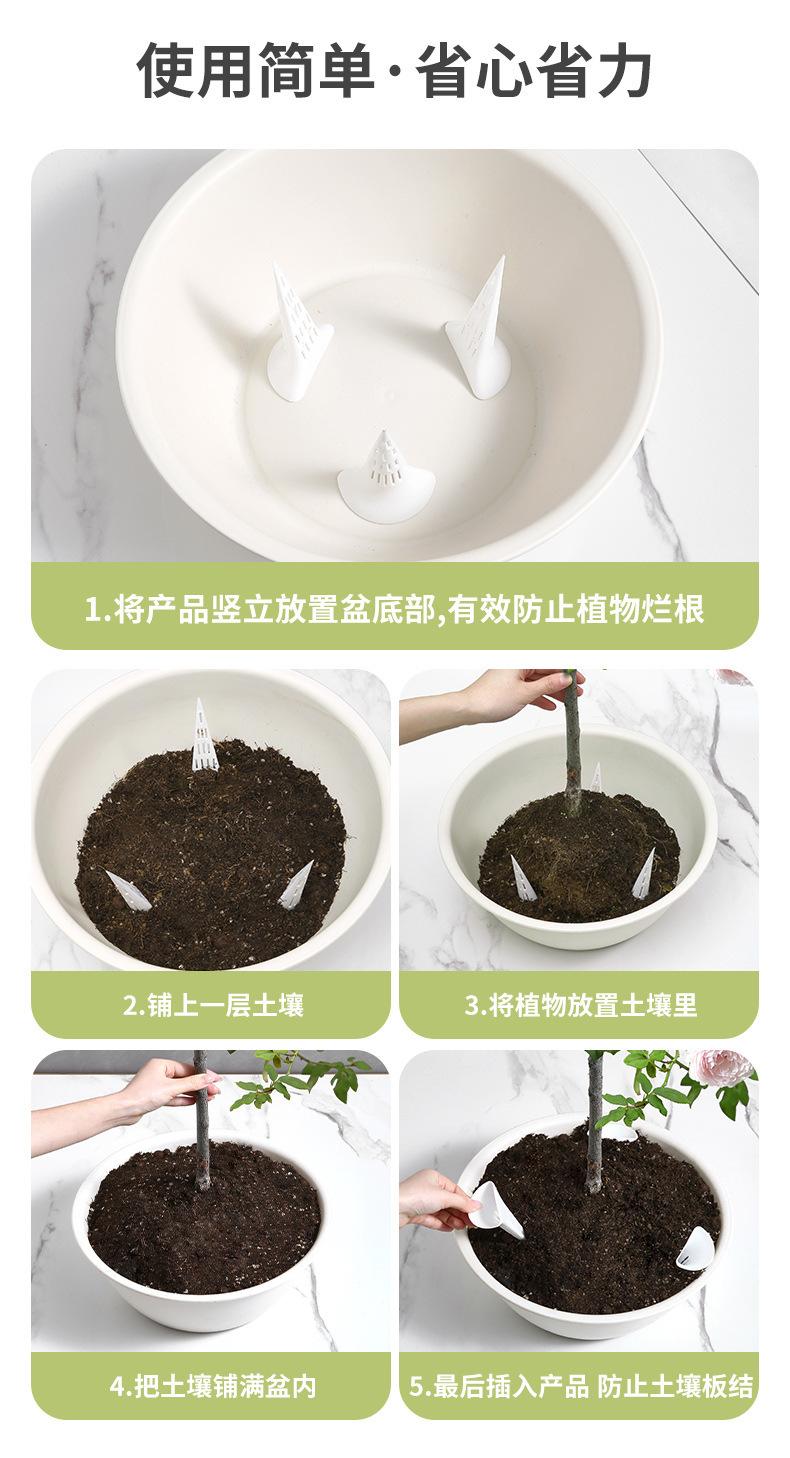 使用简单·省心省力

1.将产品竖立放置盆底部,有效防止植物烂根

2.铺上一层土壤

3.将植物放置土壤里

4.把土壤铺满盆内

5.最后插入产品 防止土壤板结