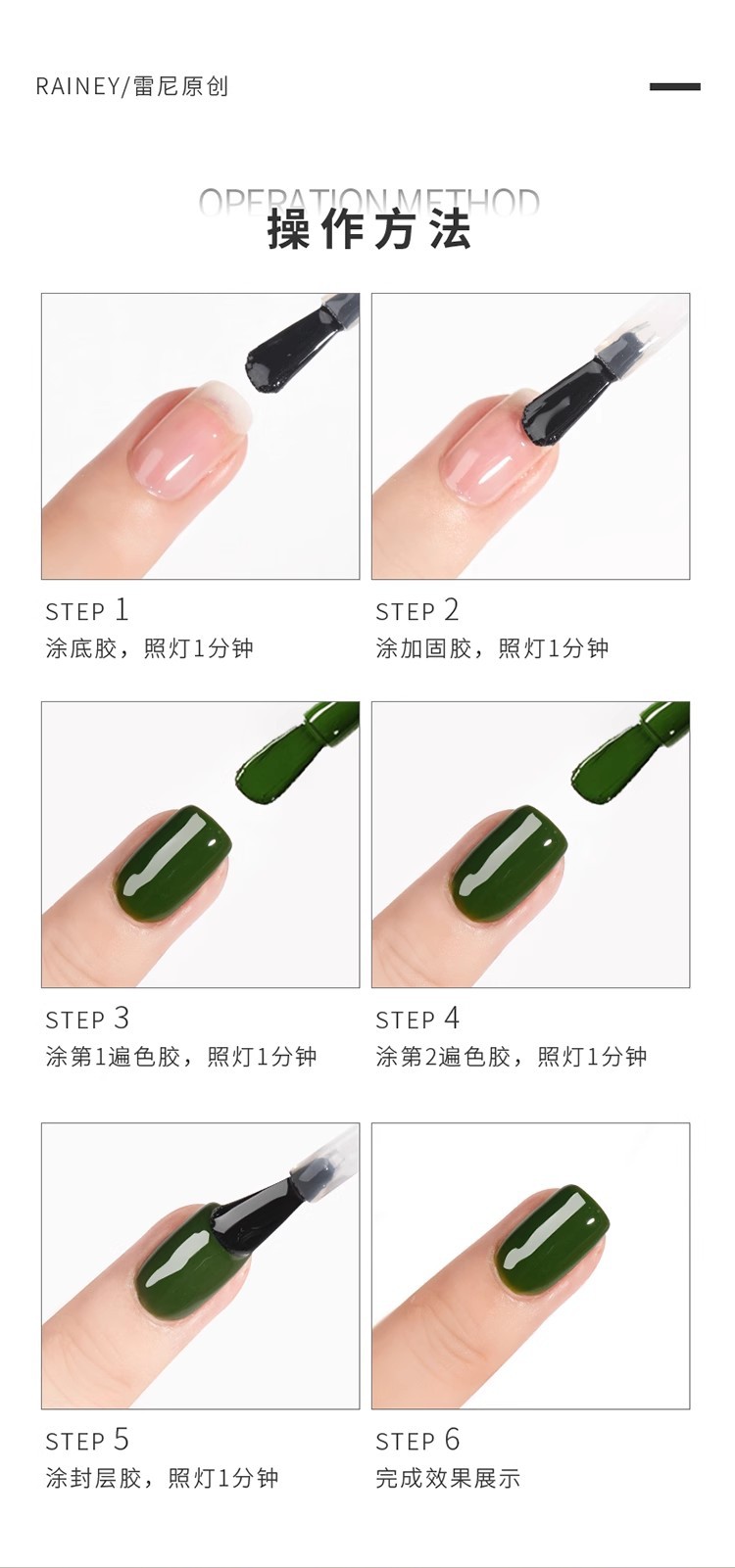 RAINEY/雷尼原创

OPERATION METHOD
操作方法

STEP 1
涂底胶，照灯1分钟

STEP 2
涂加固胶，照灯1分钟

STEP 3
涂第1遍色胶，照灯1分钟

STEP 4
涂第2遍色胶，照灯1分钟

STEP 5
涂封层胶，照灯1分钟

STEP 6
完成效果展示