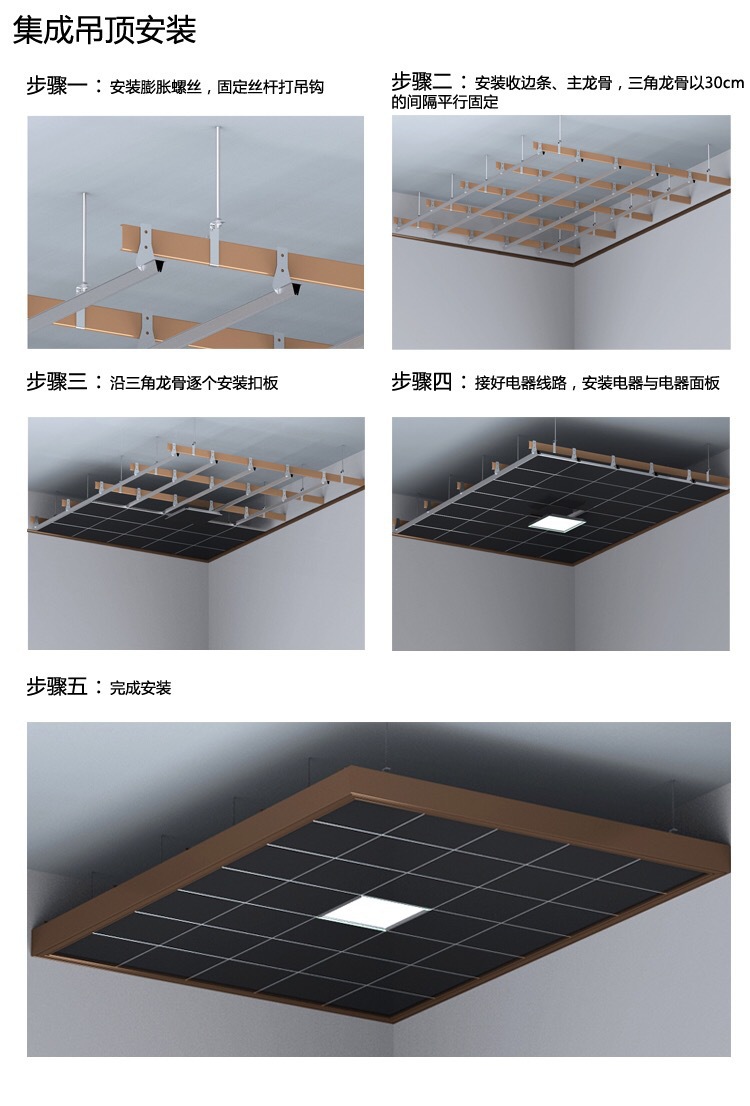 集成吊顶安装

步骤一：安装膨胀螺丝，固定丝杆打吊钩

步骤二：安装收边条、主龙骨，三角龙骨以30cm的间隔平行固定

步骤三：沿三角龙骨逐个安装扣板

步骤四：接好电器线路，安装电器与电器面板

步骤五：完成安装