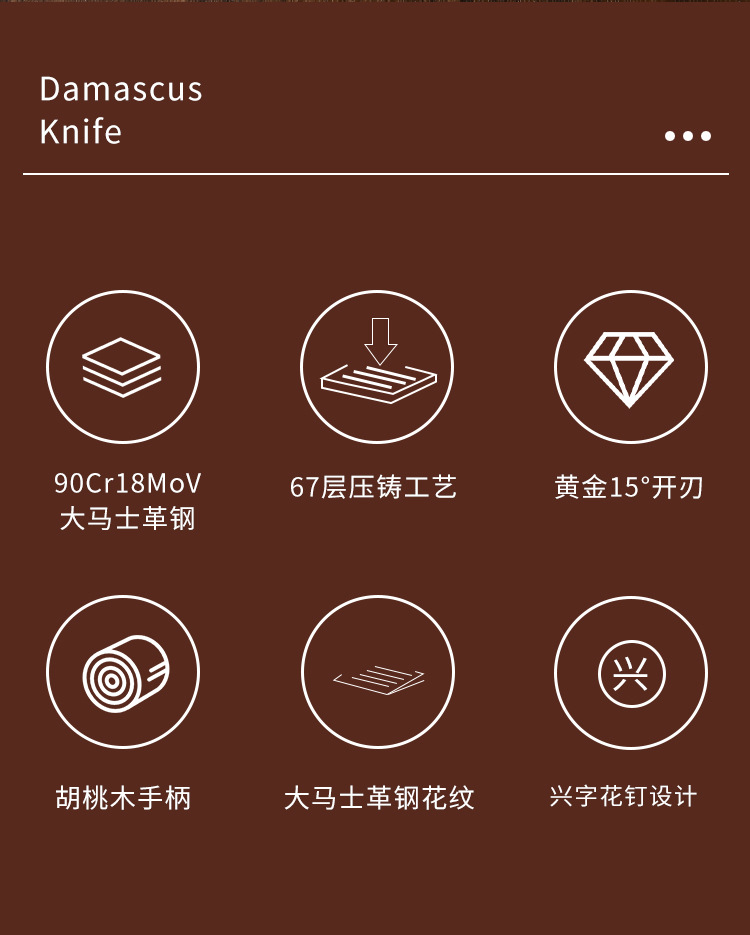 Damascus
Knife

90Cr18MoV
大马士革钢

67层压铸工艺

黄金15°开刃

胡桃木手柄

大马士革钢花纹

兴

兴字花钉设计