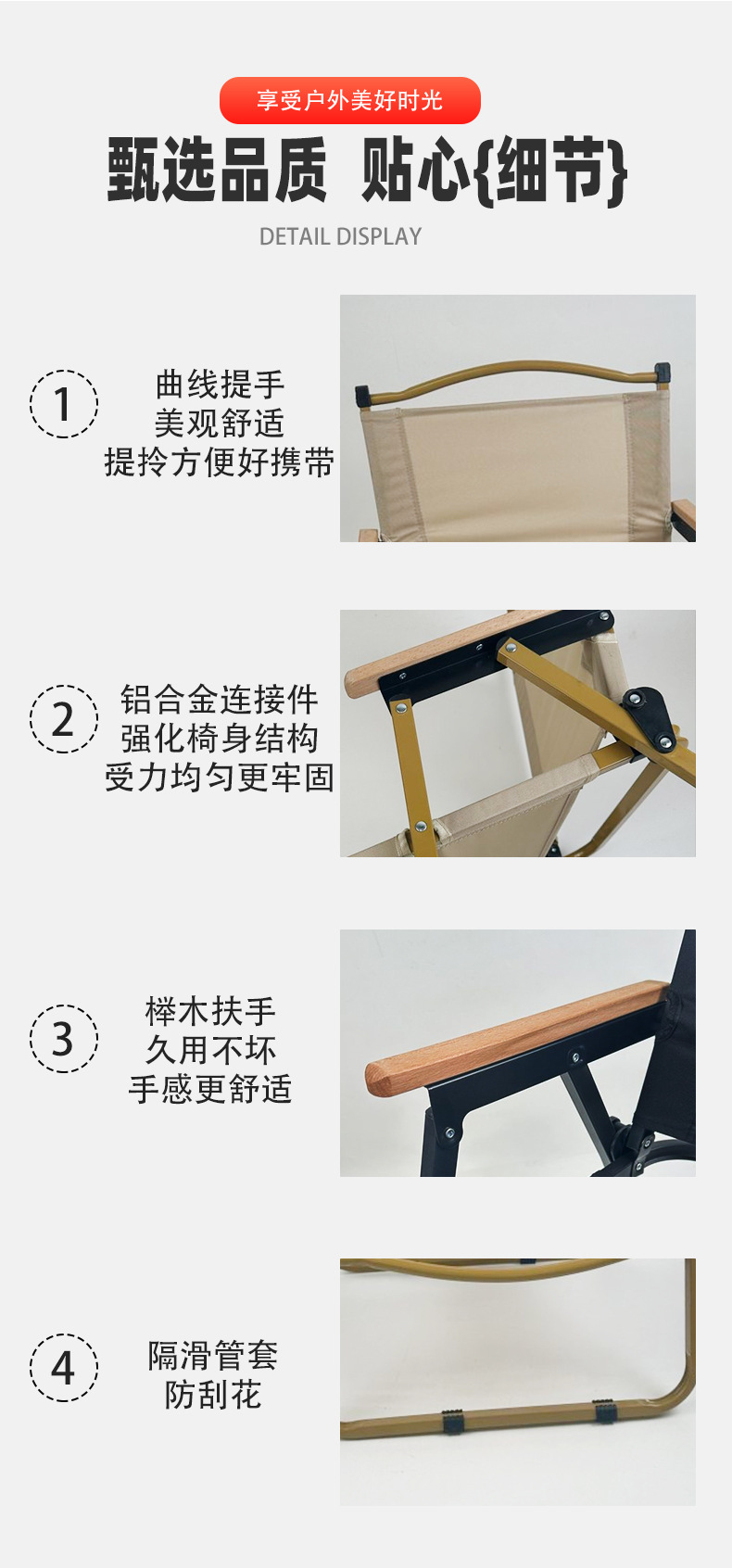 享受户外美好时光

甄选品质 贴心{细节}

DETAIL DISPLAY

1

曲线提手
美观舒适
提拎方便好携带

2

铝合金连接件
强化椅身结构
受力均匀更牢固

3

榉木扶手
久用不坏
手感更舒适

4

隔滑管套
防刮花