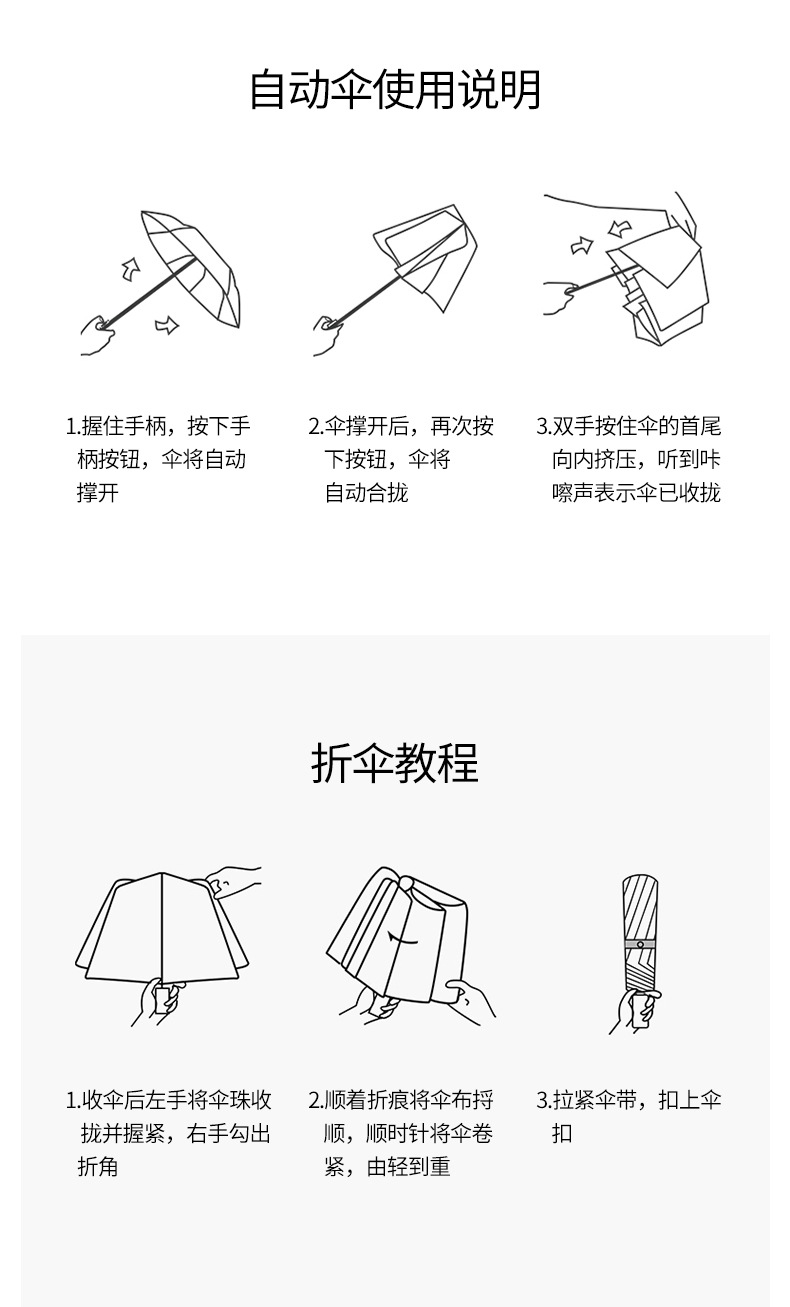 自动伞使用说明

1.握住手柄，按下手柄按钮，伞将自动撑开

2.伞撑开后，再次按下按钮，伞将自动合拢

3.双手按住伞的首尾向内挤压，听到咔嚓声表示伞已收拢

折伞教程

1.收伞后左手将伞珠收拢并握紧，右手勾出折角

2.顺着折痕将伞布捋顺，顺时针将伞卷紧，由轻到重

3.拉紧伞带，扣上伞扣