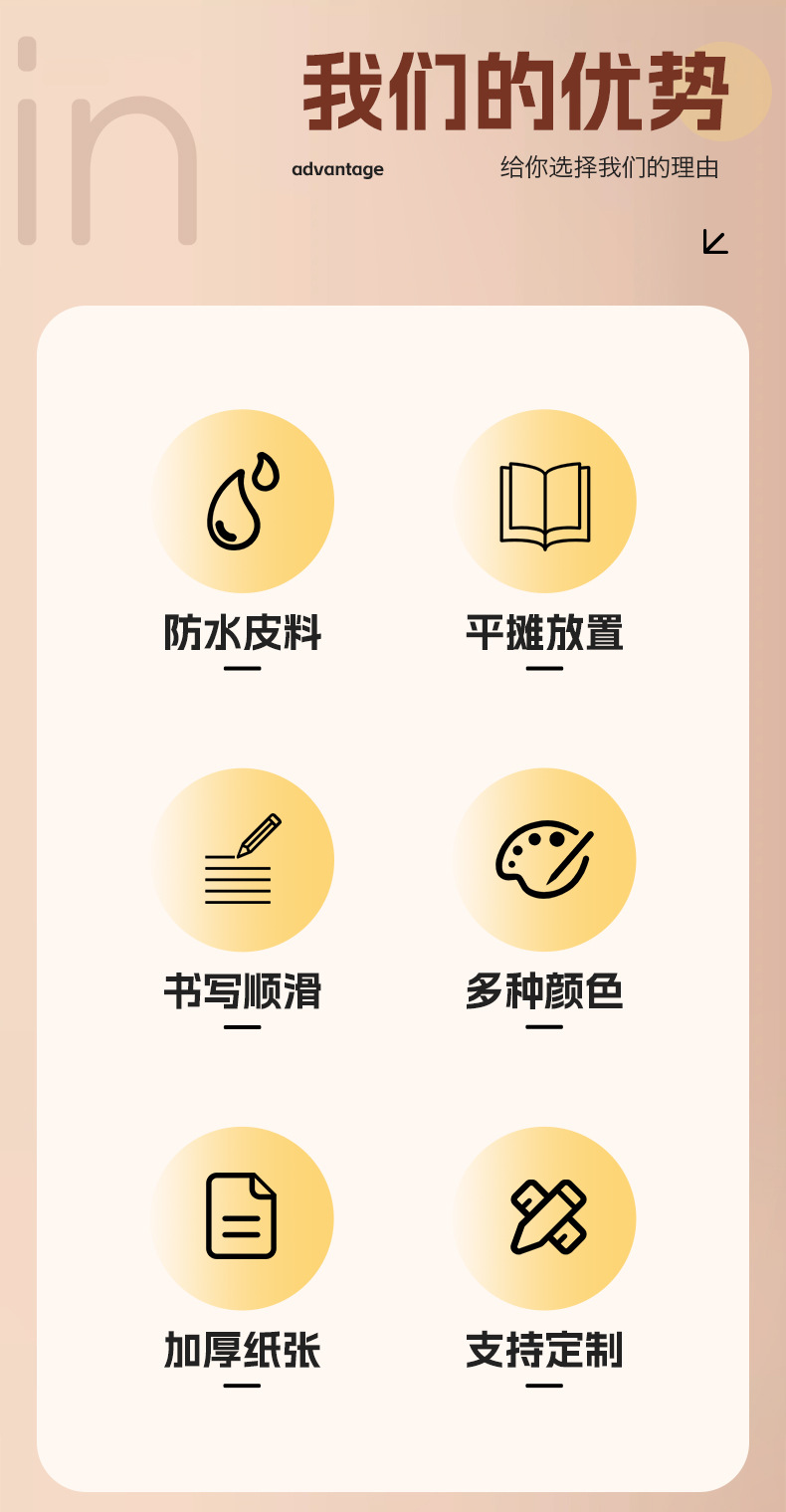 in

我们的优势

advantage

给你选择我们的理由

防水皮料

平摊放置

书写顺滑

多种颜色

加厚纸张

支持定制