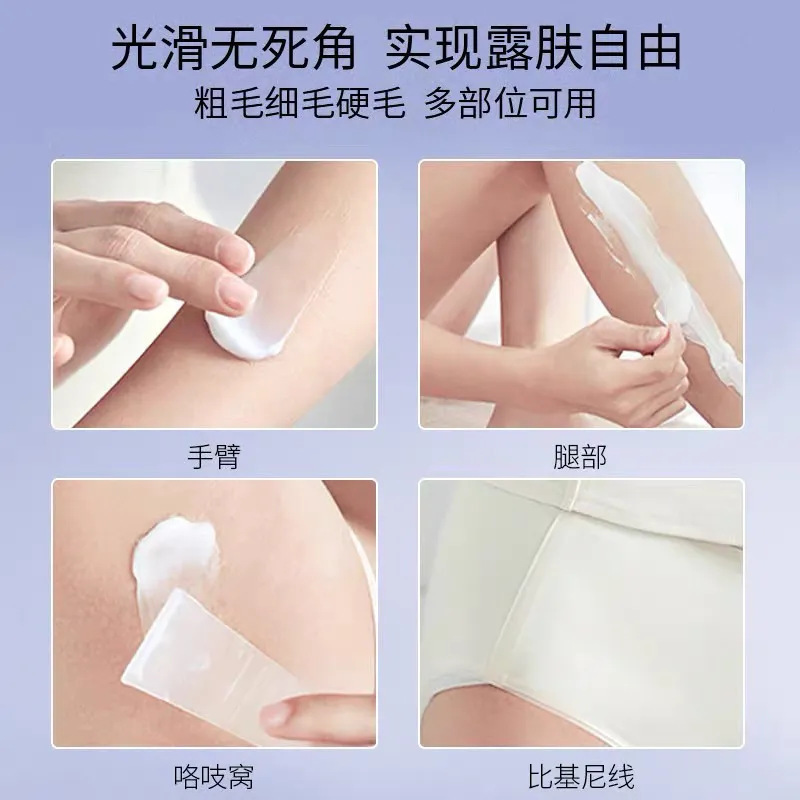 光滑无死角 实现露肤自由

粗毛细毛硬毛 多部位可用

手臂

腿部

咯吱窝

比基尼线