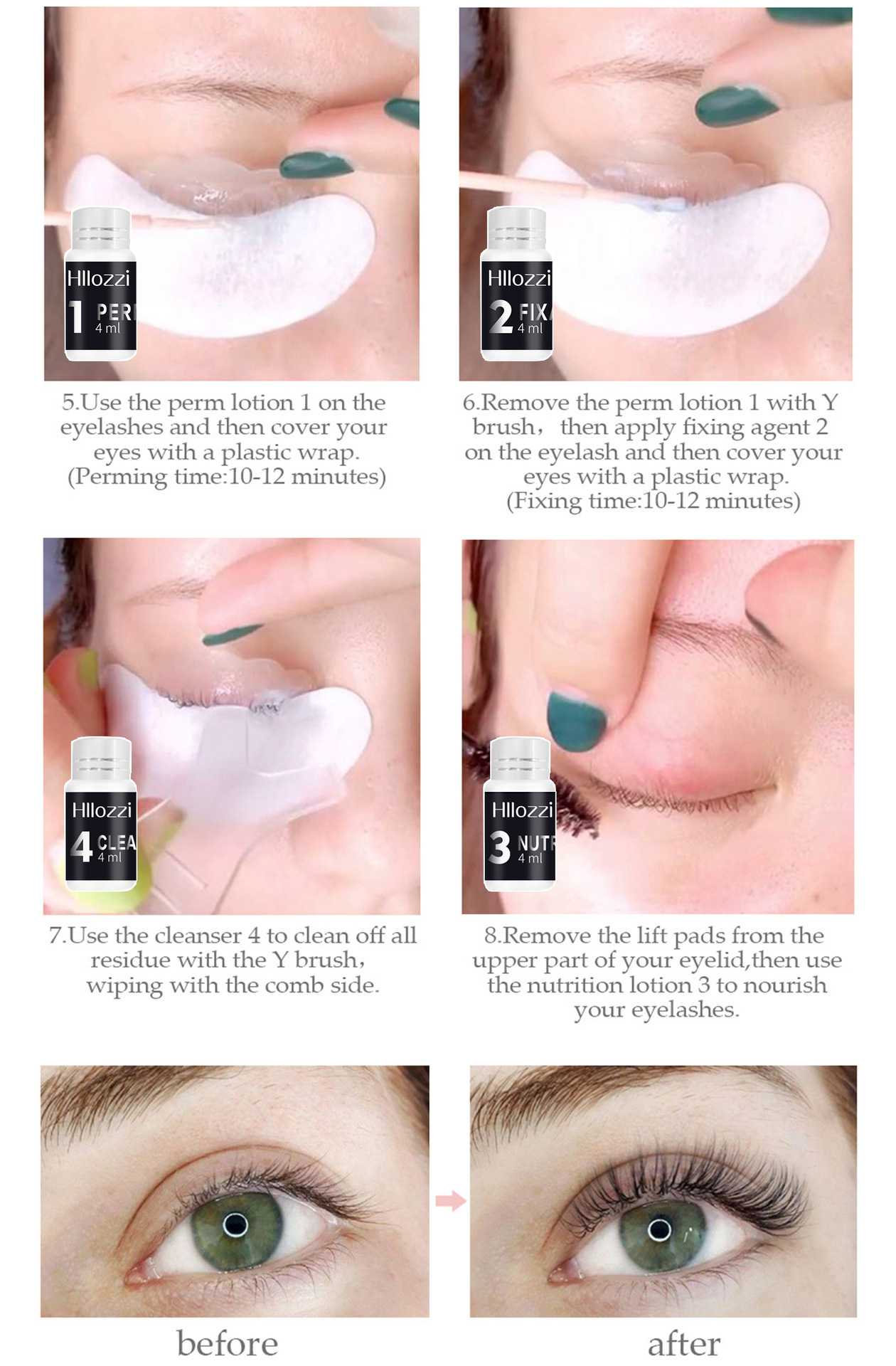 Hllozzi
1 PER
4 ml

5.Use the perm lotion 1 on the eyelashes and then cover your eyes with a plastic wrap. (Perming time:10-12 minutes)

Hllozzi
2 FIX
4 ml

6.Remove the perm lotion 1 with Y brush, then apply fixing agent 2 on the eyelash and then cover your eyes with a plastic wrap. (Fixing time:10-12 minutes)

Hllozzi
4 CLEA
4 ml

7.Use the cleanser 4 to clean off all residue with the Y brush, wiping with the comb side.

Hllozzi
3 NUT
4 ml

8.Remove the lift pads from the upper part of your eyelid,then use the nutrition lotion 3 to nourish your eyelashes.

before

after