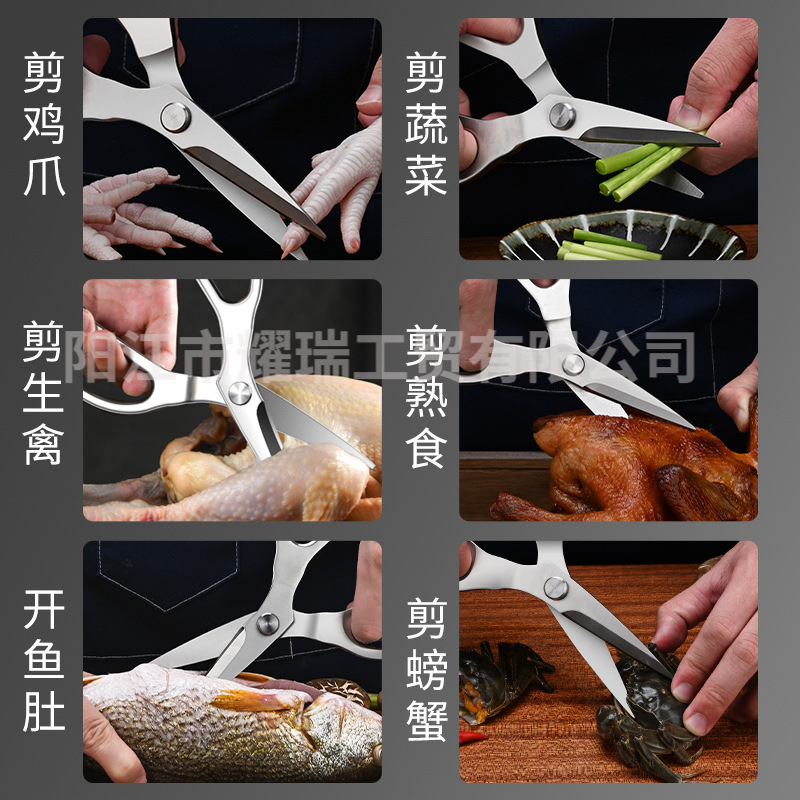 剪鸡爪

剪蔬菜

剪生禽

剪熟食

阳江市耀瑞工贸有限公司

开鱼肚

剪螃蟹