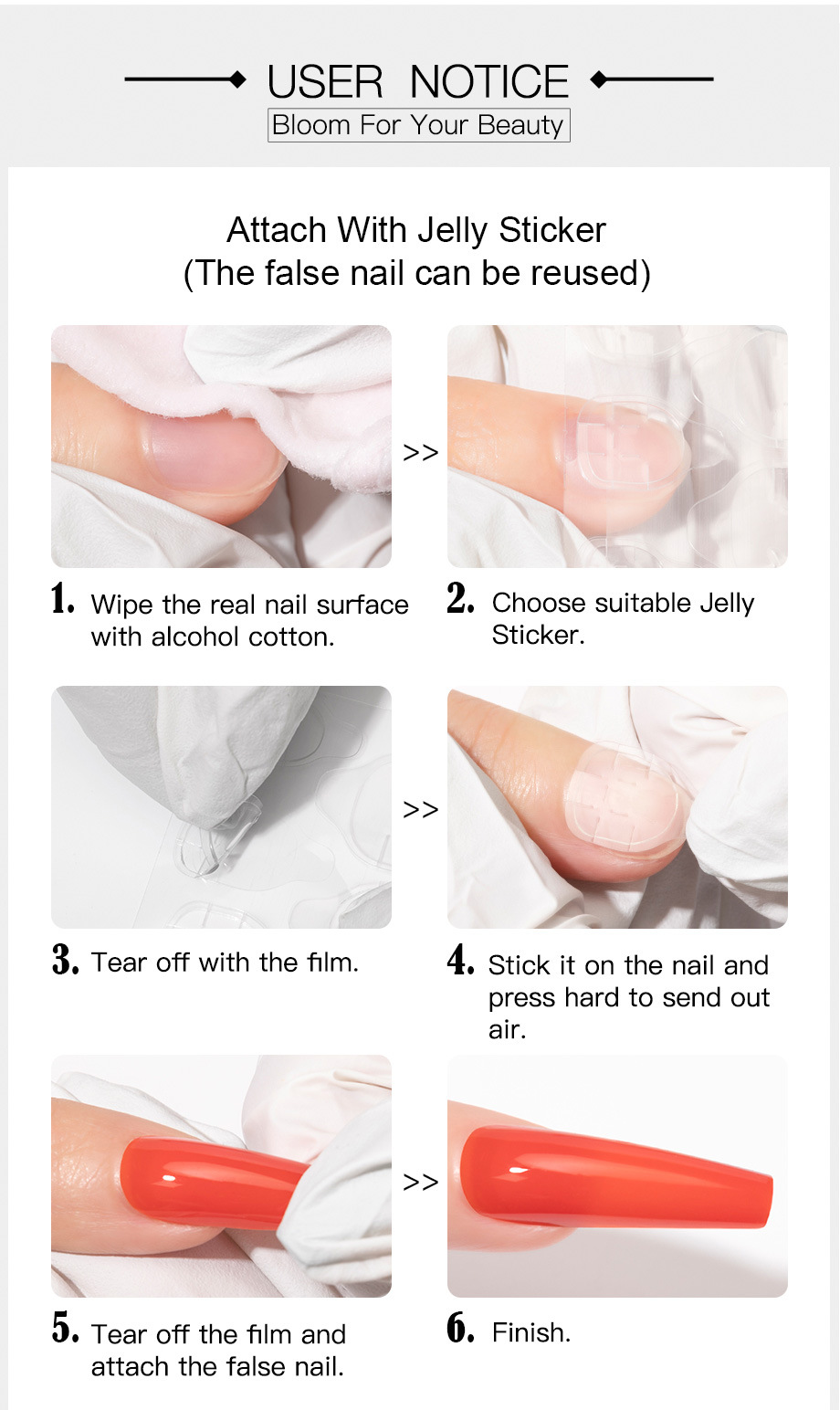 USER NOTICE
Bloom For Your Beauty

Attach With Jelly Sticker
(The false nail can be reused)

>>

1. Wipe the real nail surface with alcohol cotton.

2. Choose suitable Jelly Sticker.

>>

3. Tear off with the film.

4. Stick it on the nail and press hard to send out air.

>>

5. Tear off the film and attach the false nail.

6. Finish.