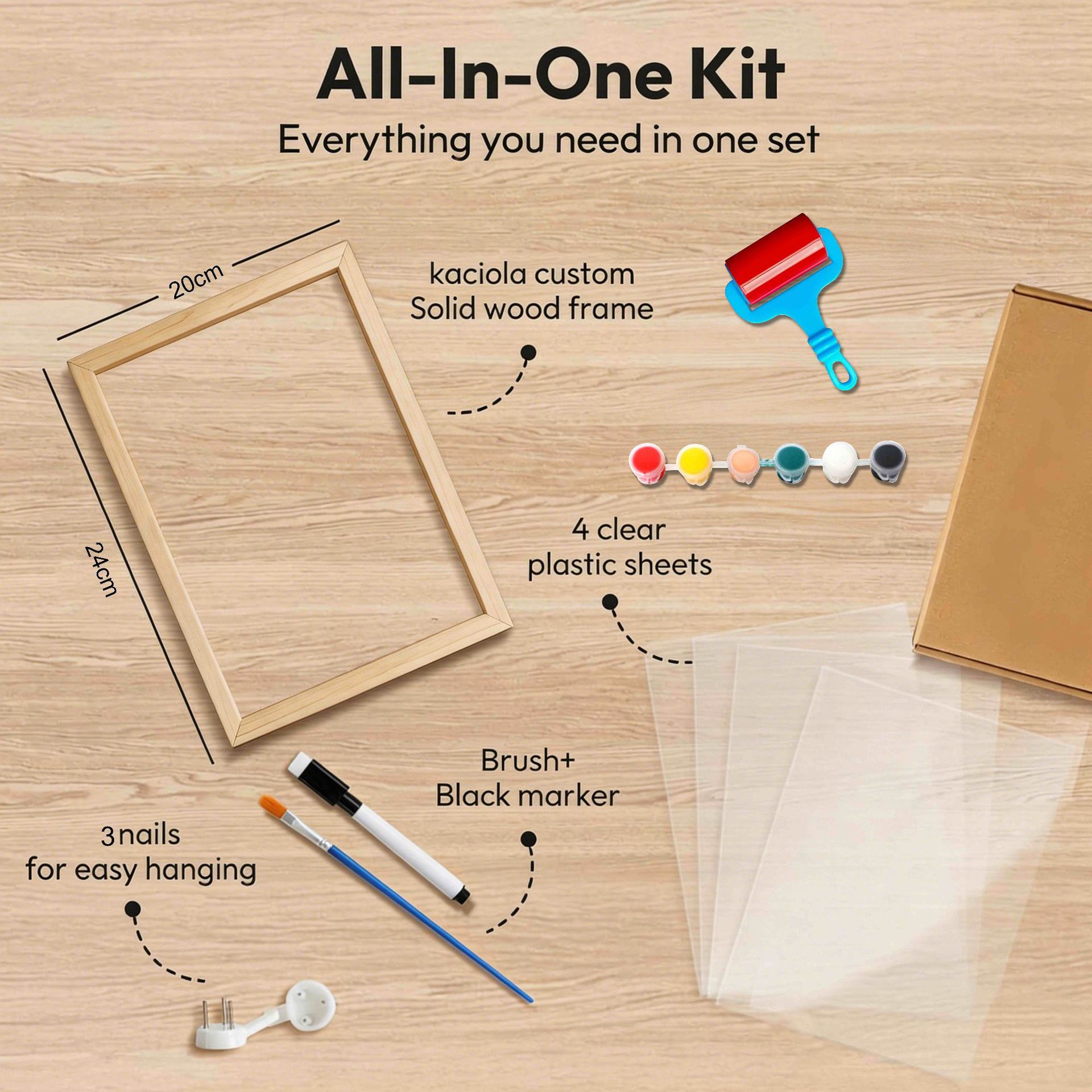 All-In-One Kit

Everything you need in one set

20cm

24cm

kaciola custom
Solid wood frame

4 clear
plastic sheets

Brush+
Black marker

3 nails
for easy hanging