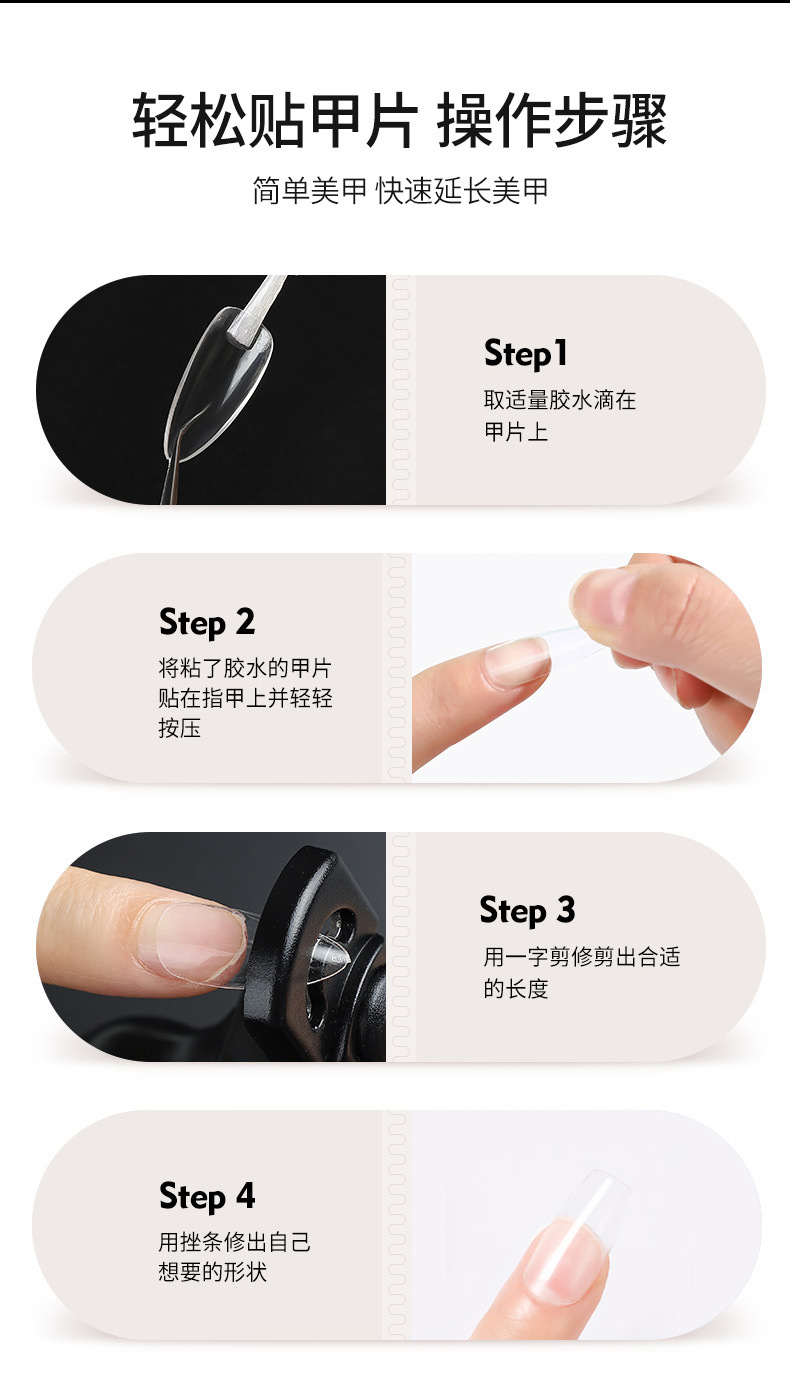 轻松贴甲片 操作步骤

简单美甲 快速延长美甲

Step1

取适量胶水滴在甲片上

Step 2

将粘了胶水的甲片贴在指甲上并轻轻按压

Step 3

用一字剪修剪出合适的长度

Step 4

用挫条修出自己想要的形状