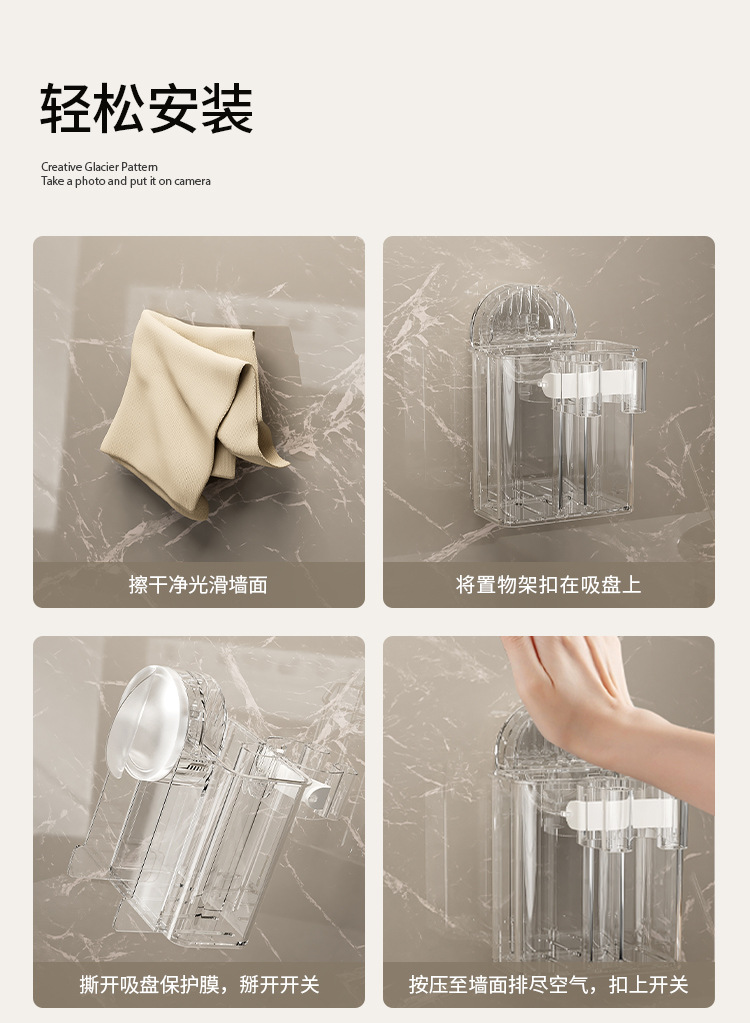 轻松安装

Creative Glacier Pattern
Take a photo and put it on camera

擦干净光滑墙面

将置物架扣在吸盘上

撕开吸盘保护膜，掰开开关

按压至墙面排尽空气，扣上开关