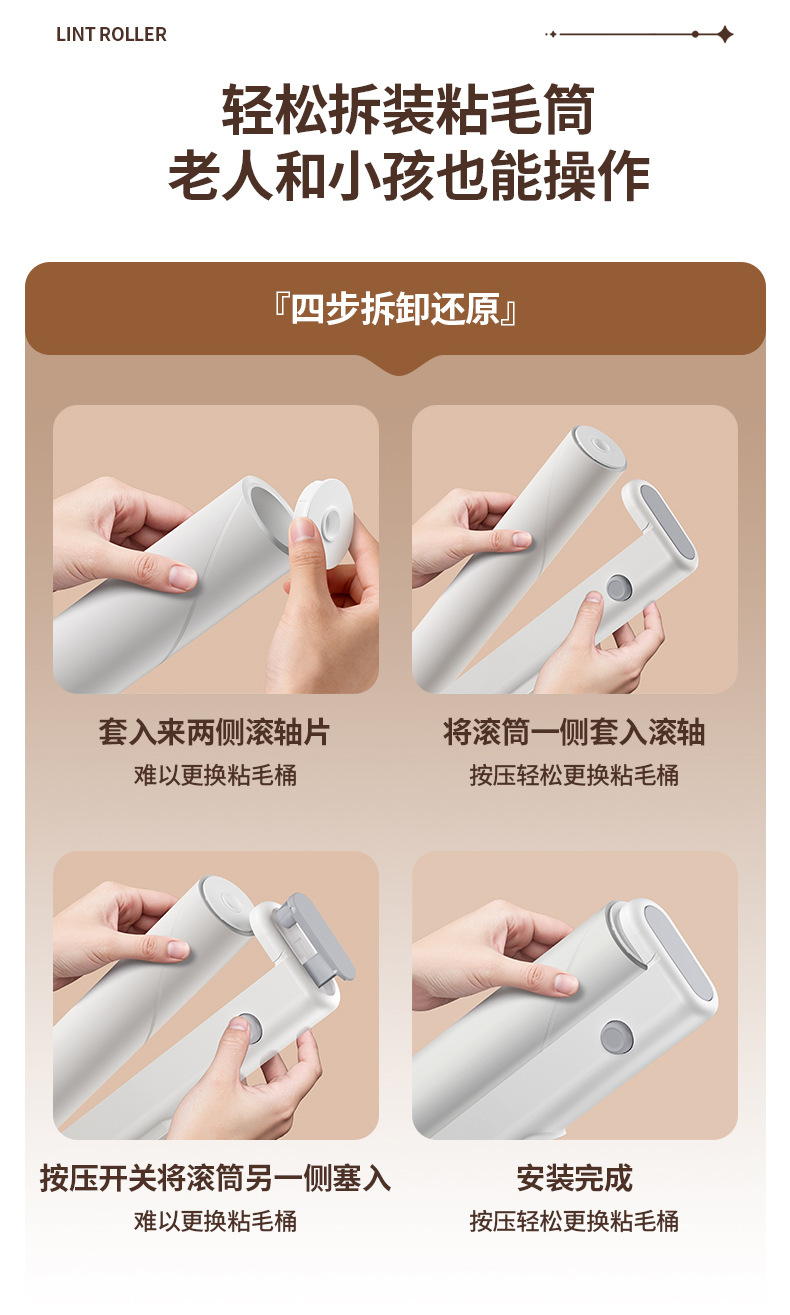 LINT ROLLER

轻松拆装粘毛筒
老人和小孩也能操作

『四步拆卸还原』

套入来两侧滚轴片
难以更换粘毛桶

将滚筒一侧套入滚轴
按压轻松更换粘毛桶

按压开关将滚筒另一侧塞入
难以更换粘毛桶

安装完成
按压轻松更换粘毛桶