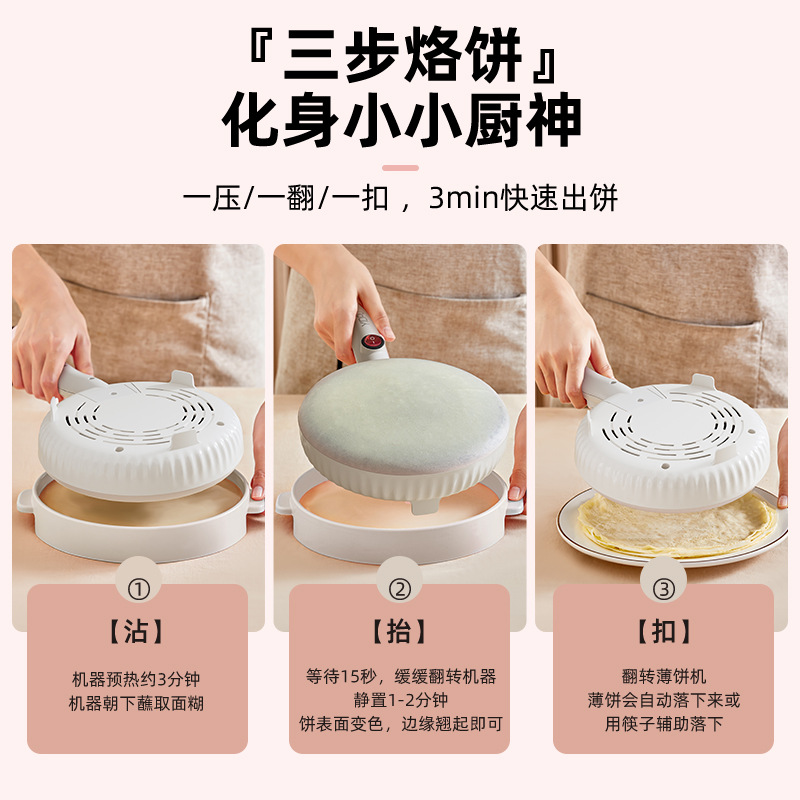 『三步烙饼』
化身小小厨神

一压/一翻/一扣，3min快速出饼

①
【沾】
机器预热约3分钟
机器朝下蘸取面糊

②
【抬】
等待15秒，缓缓翻转机器
静置1-2分钟
饼表面变色，边缘翘起即可

③
【扣】
翻转薄饼机
薄饼会自动落下来或
用筷子辅助落下