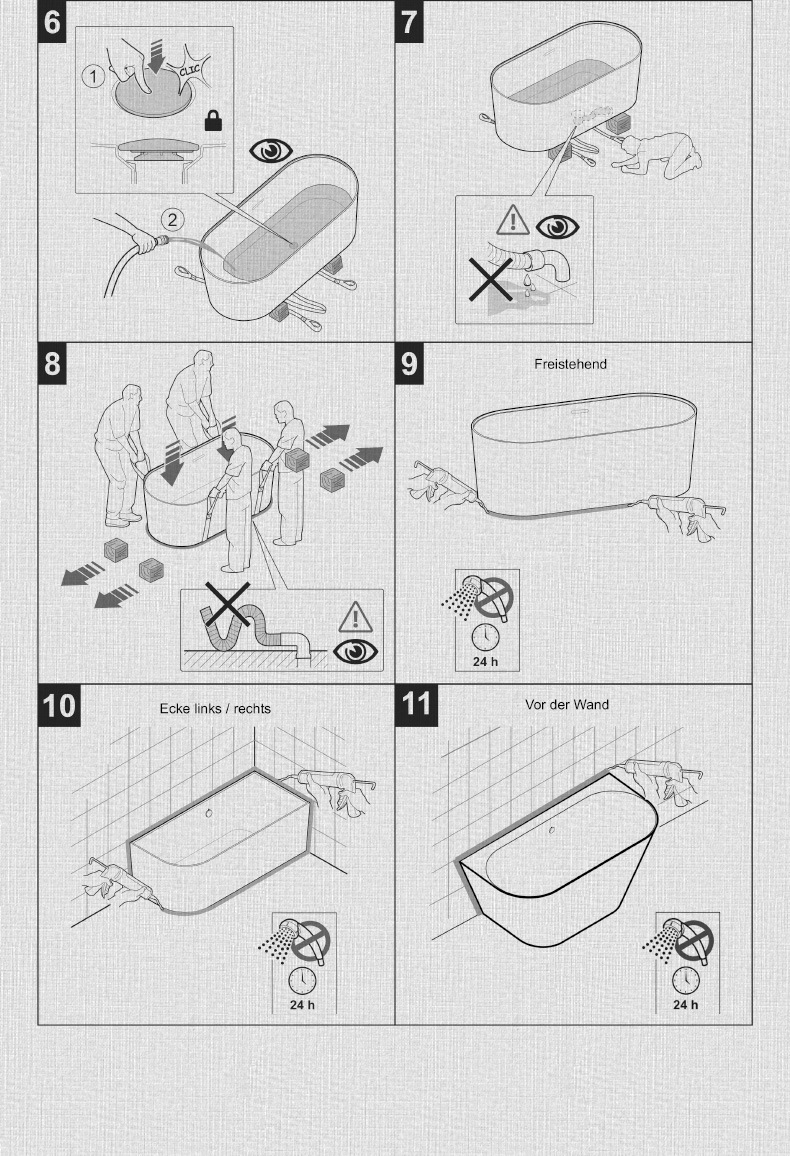 6

1

CLIC

2

7

8

9

Freistehend

24 h

10

Ecke links / rechts

24 h

11

Vor der Wand

24 h