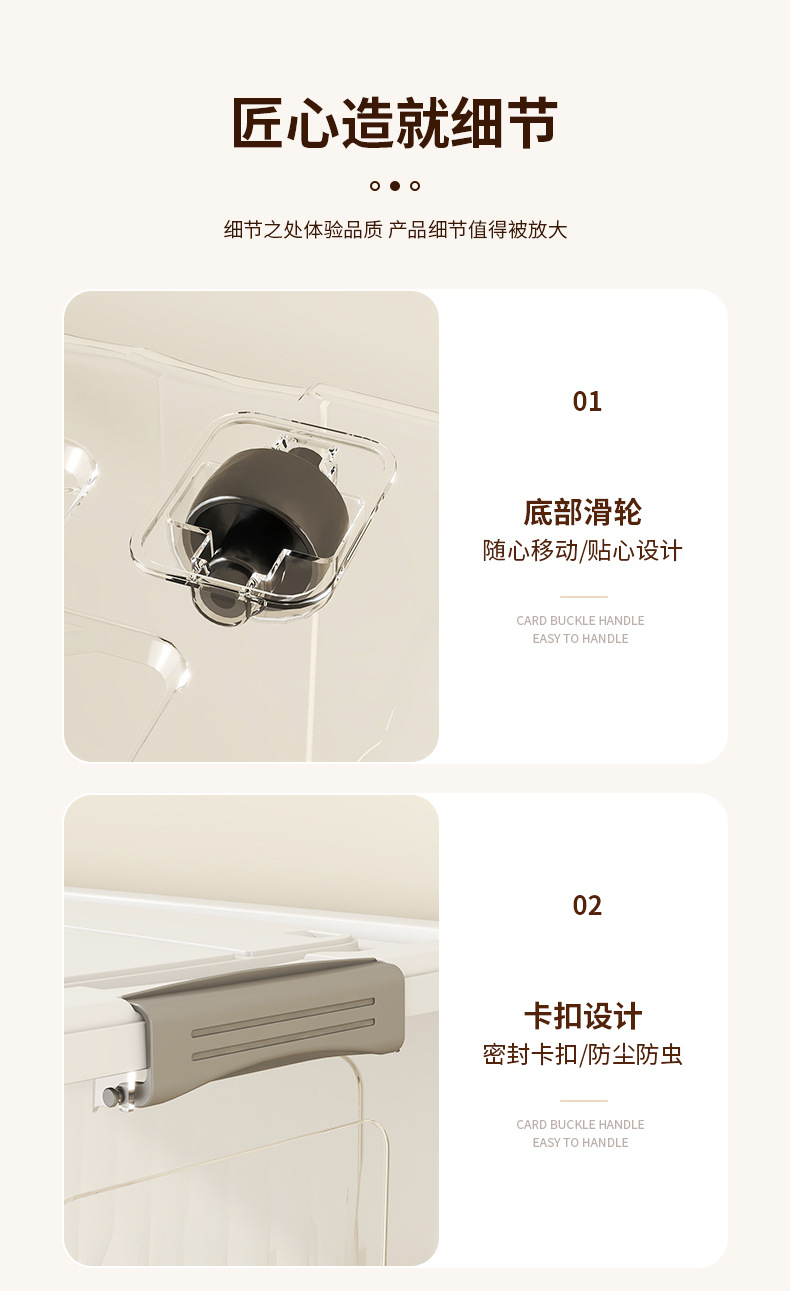 匠心造就细节

细节之处体验品质 产品细节值得被放大

01

底部滑轮
随心移动/贴心设计

CARD BUCKLE HANDLE
EASY TO HANDLE

02

卡扣设计
密封卡扣/防尘防虫

CARD BUCKLE HANDLE
EASY TO HANDLE