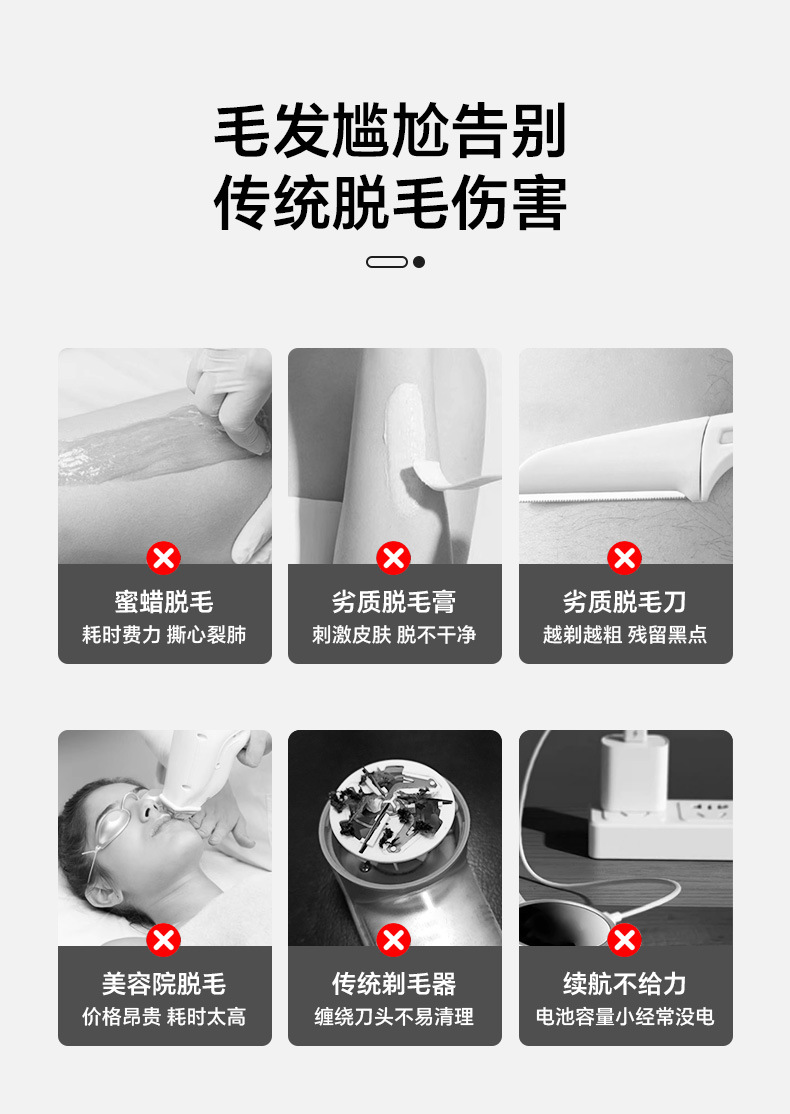 毛发尴尬告别
传统脱毛伤害

蜜蜡脱毛
耗时费力 撕心裂肺

劣质脱毛膏
刺激皮肤 脱不干净

劣质脱毛刀
越剃越粗 残留黑点

美容院脱毛
价格昂贵 耗时太高

传统剃毛器
缠绕刀头不易清理

续航不给力
电池容量小经常没电